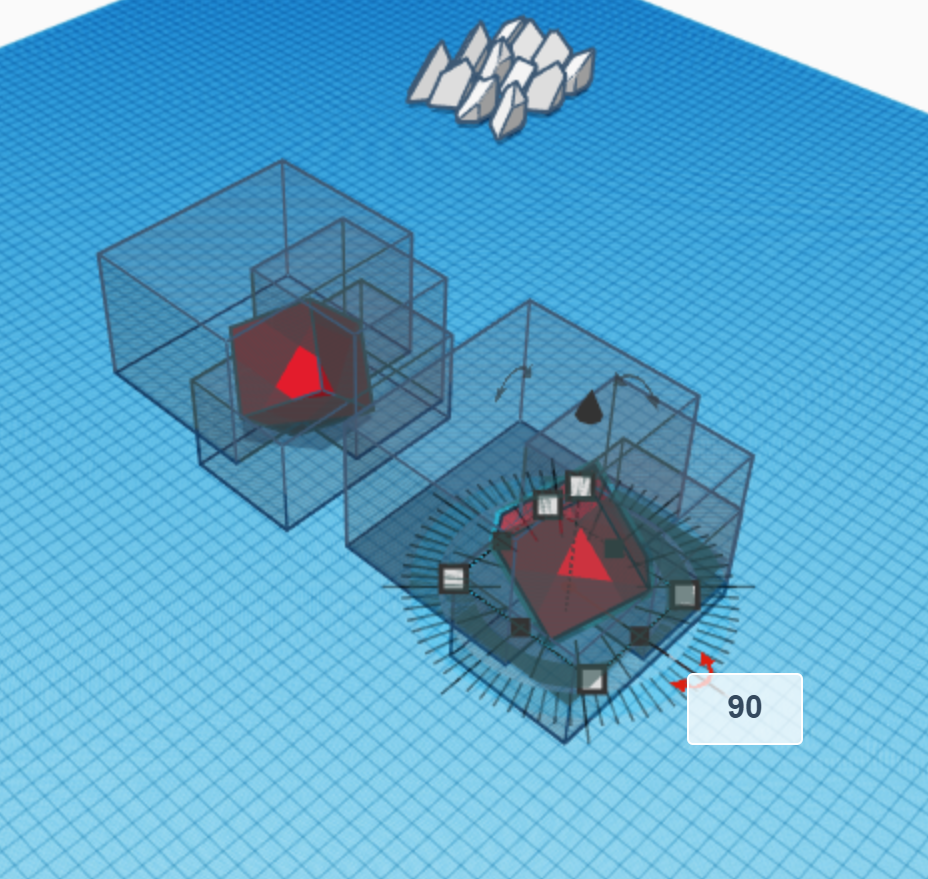 90