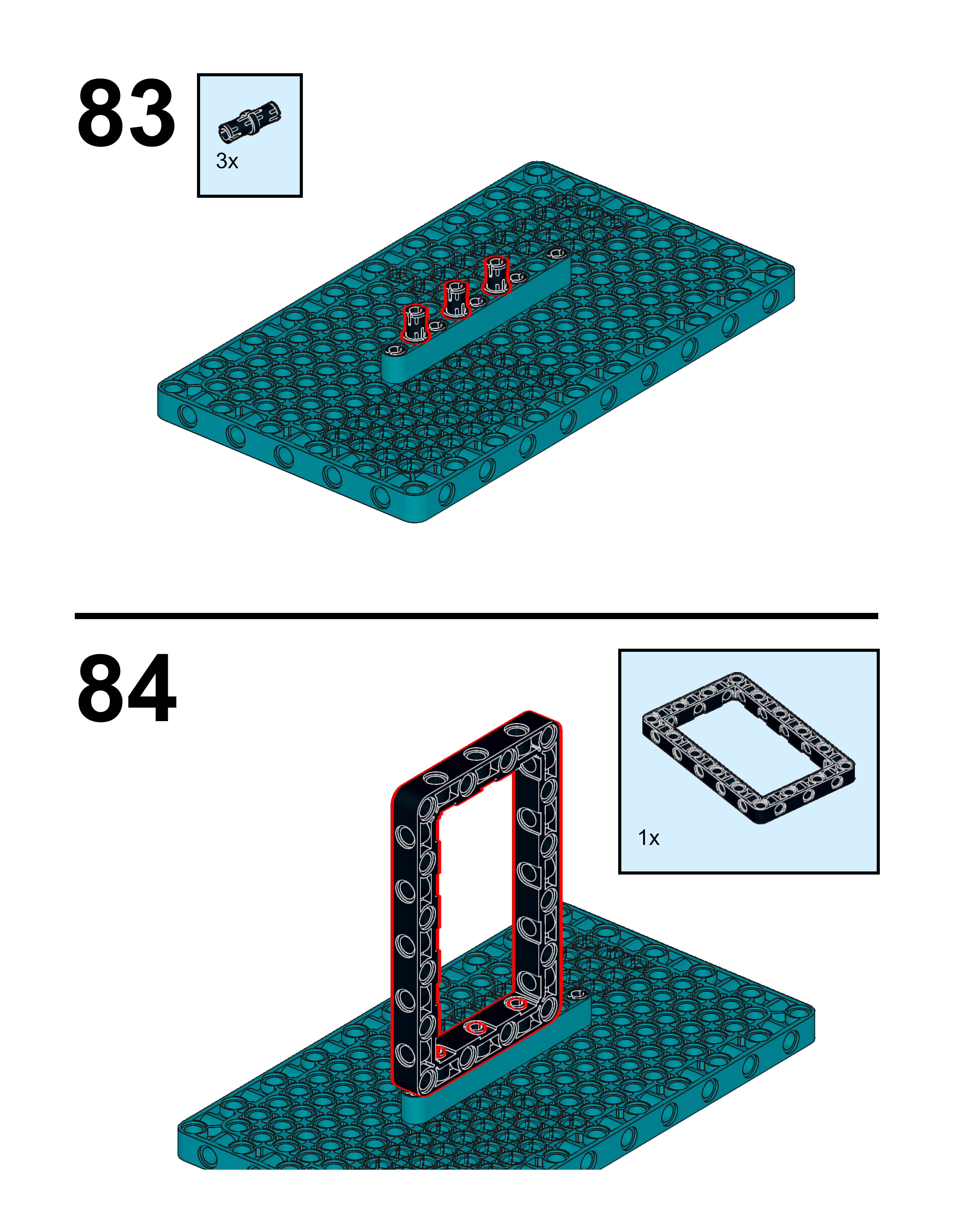 83

3x

84

1x