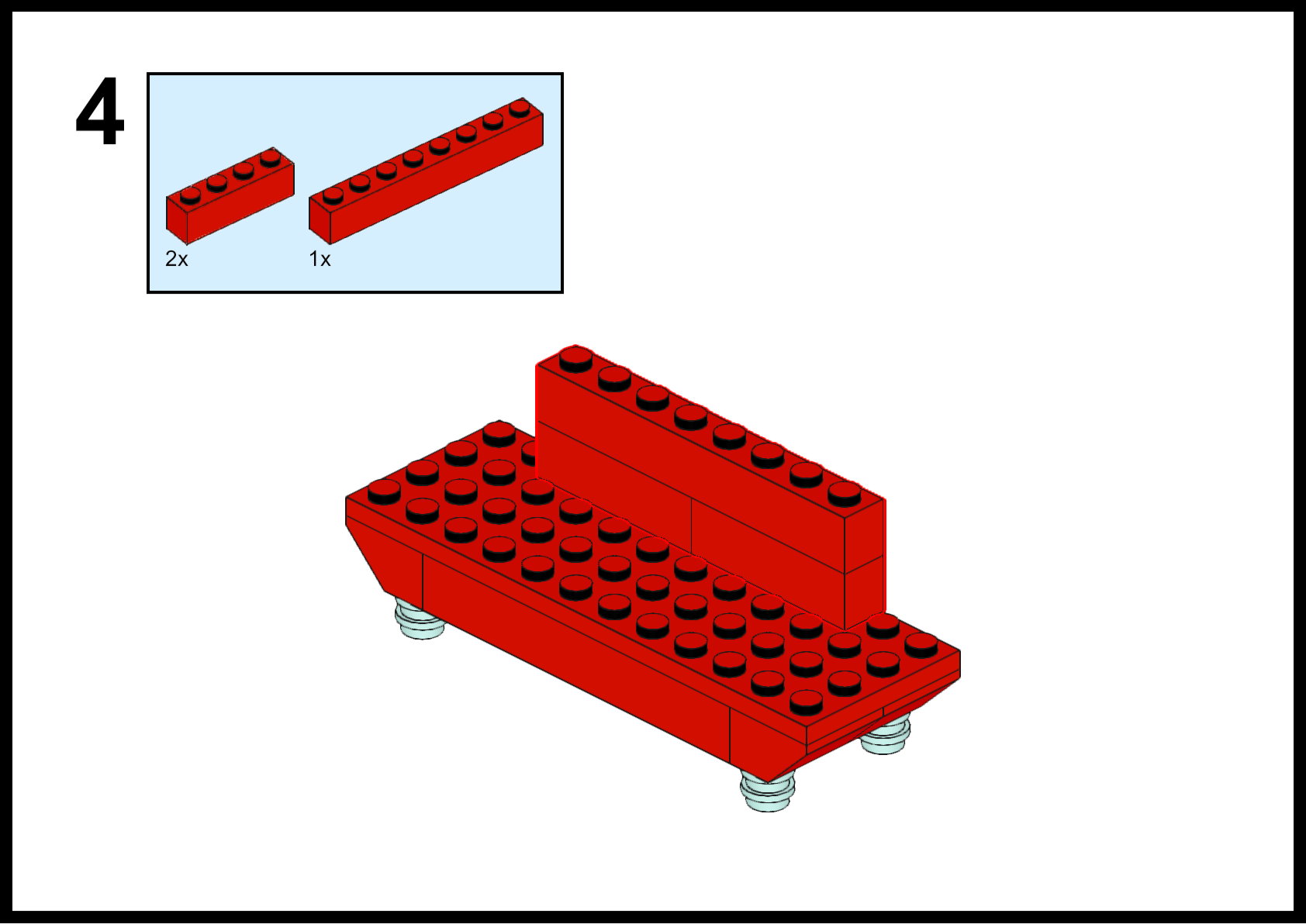 4

2x

1x