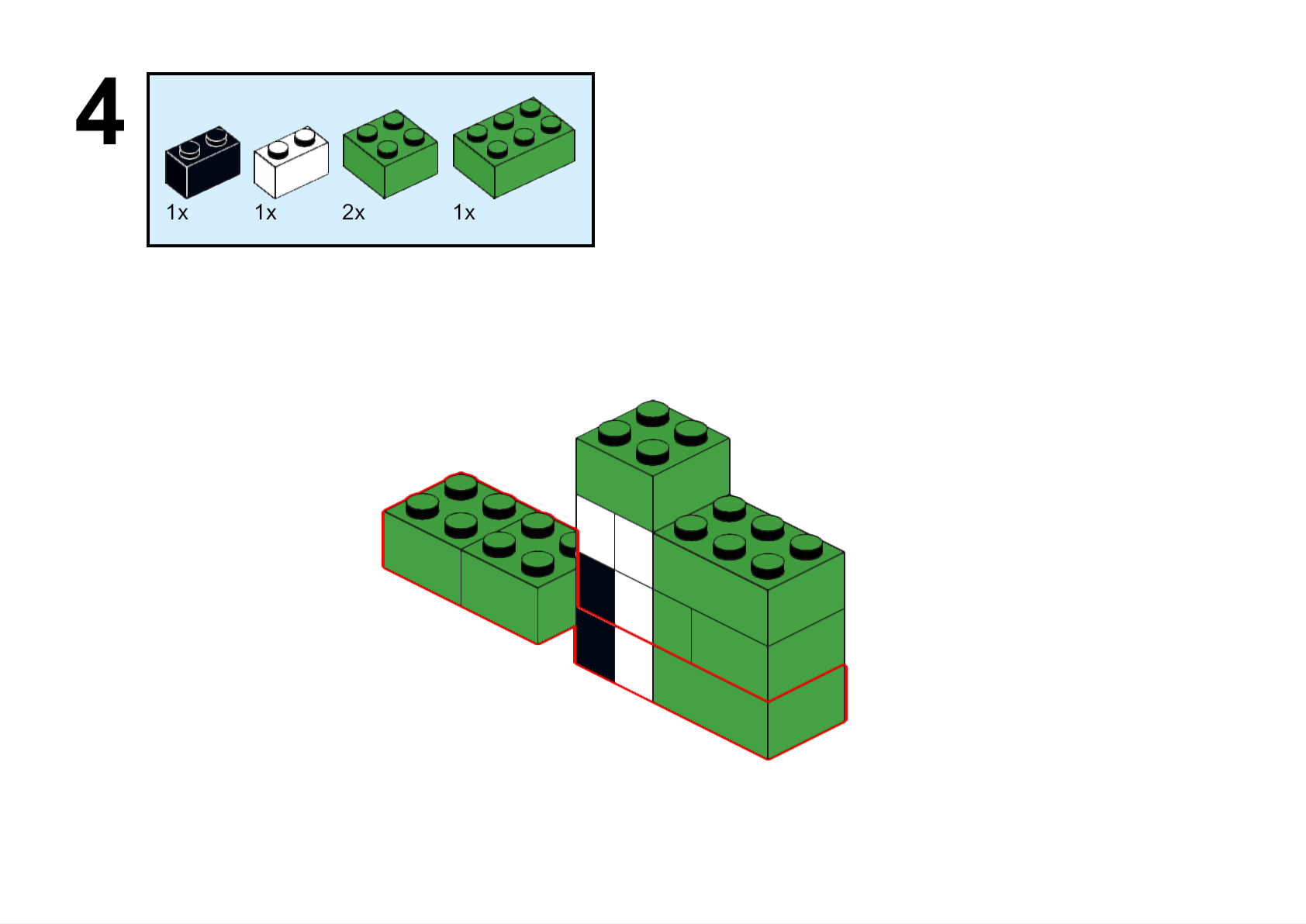 4

1x 1x 2x 1x