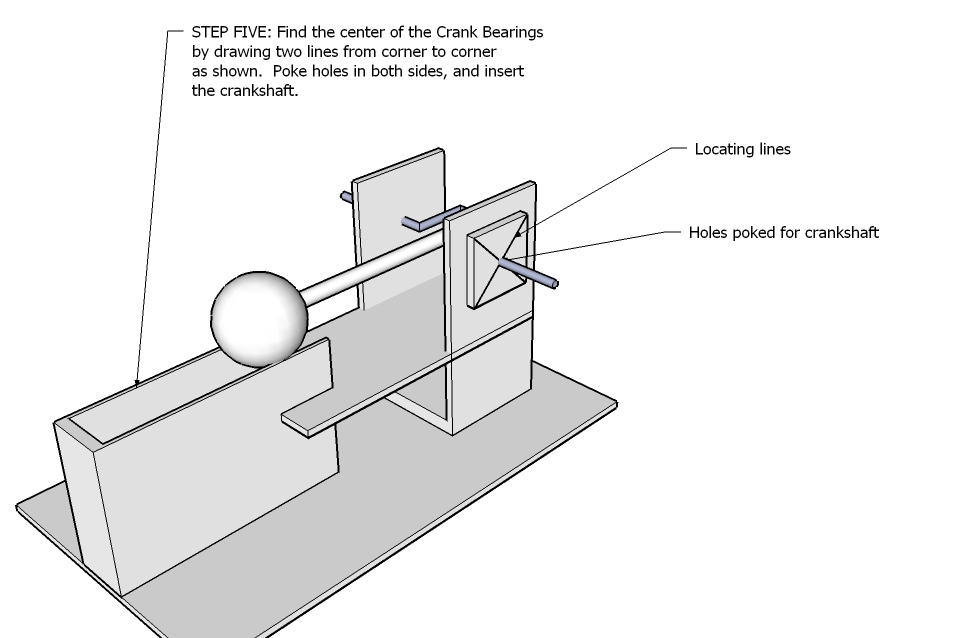 STEP FIVE: Find the center of the Crank Bearings by drawing two lines from corner to corner as shown. Poke holes in both sides, and insert the crankshaft.

Locating lines

Holes poked for crankshaft