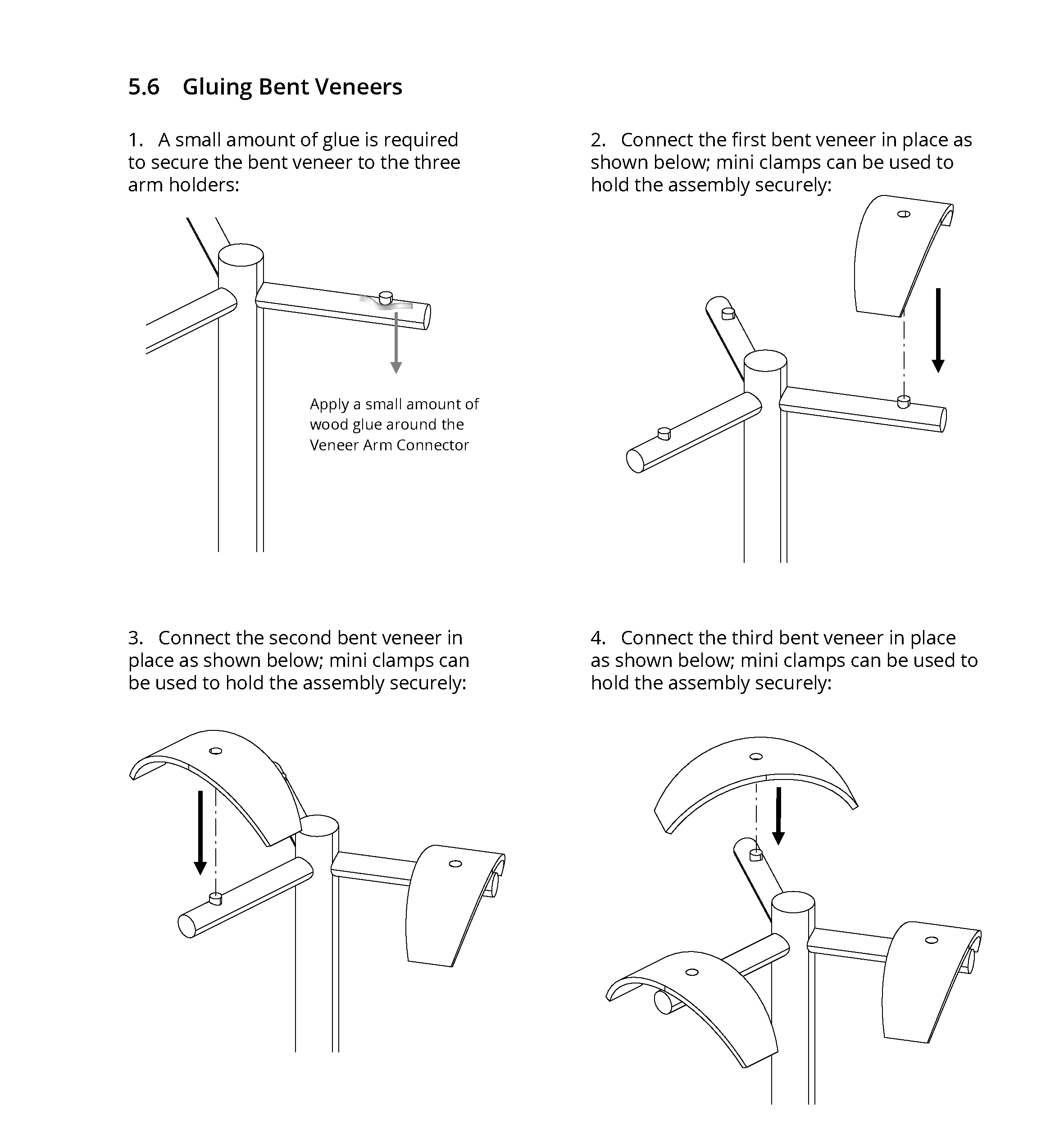 5.6 Gluing Bent Veneers

1. A small amount of glue is required to secure the bent veneer to the three arm holders:

Apply a small amount of wood glue around the Veneer Arm Connector

2. Connect the first bent veneer in place as shown below; mini clamps can be used to hold the assembly securely:

3. Connect the second bent veneer in place as shown below; mini clamps can be used to hold the assembly securely:

4. Connect the third bent veneer in place as shown below; mini clamps can be used to hold the assembly securely: