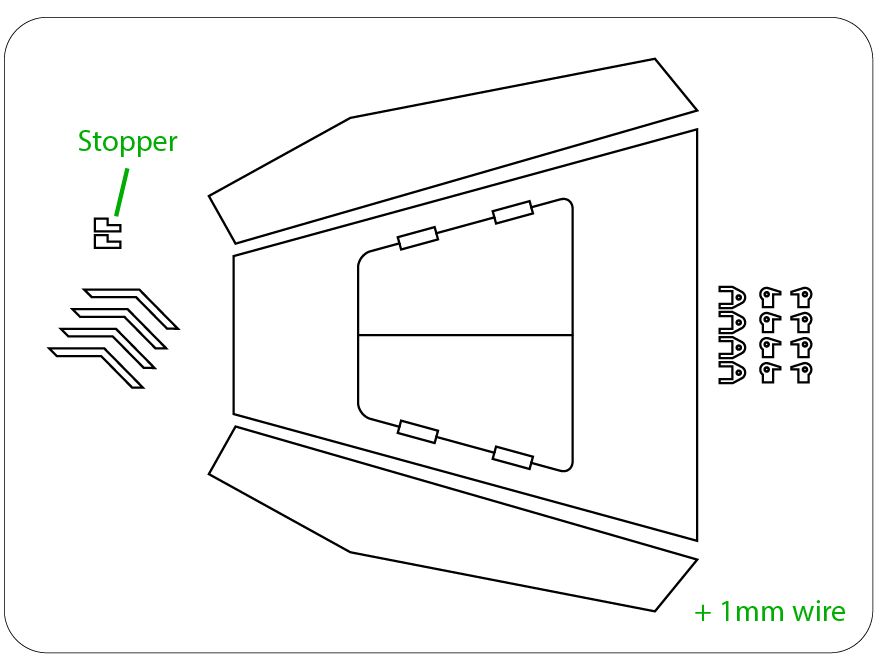 Stopper

+ 1mm wire