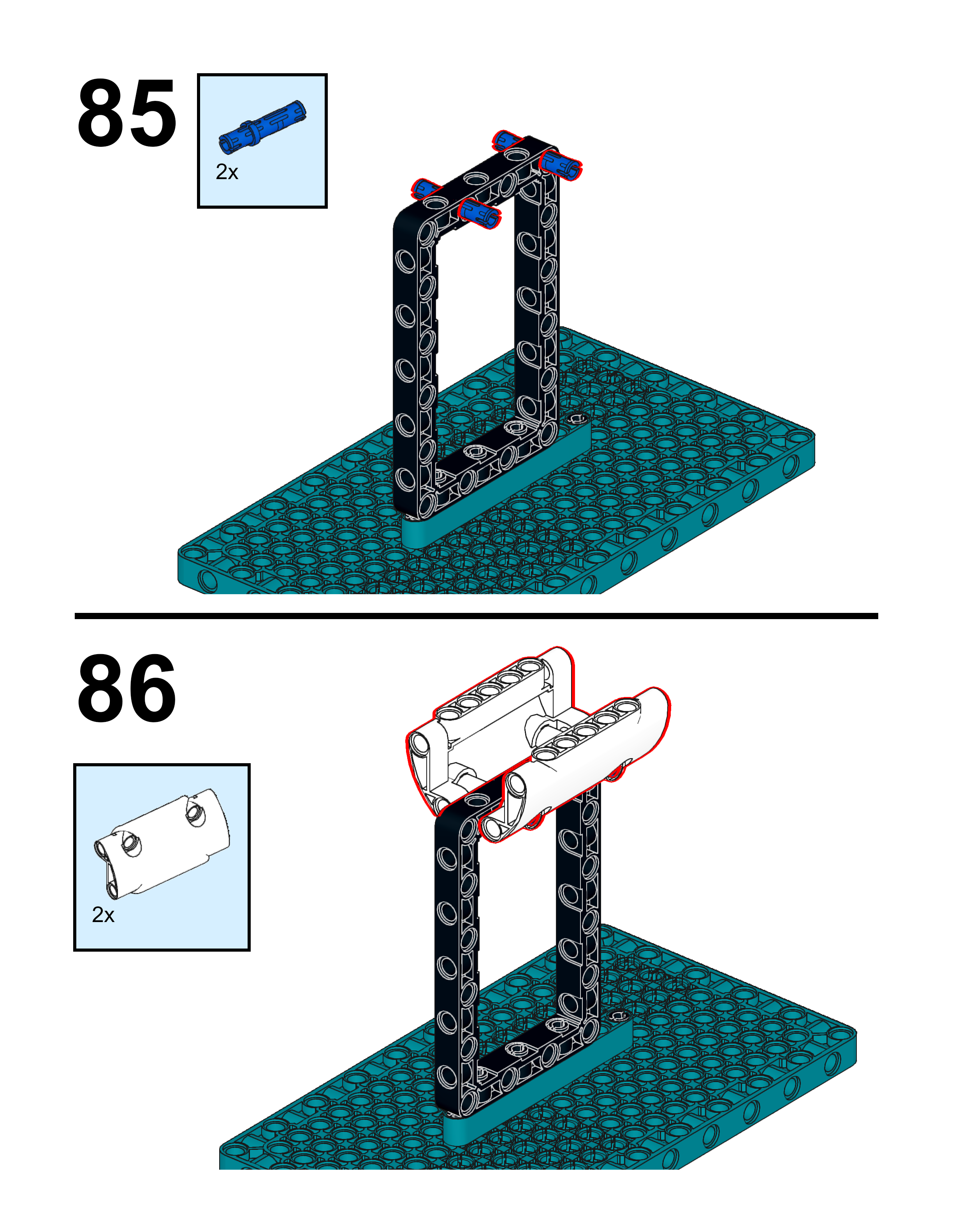 85

2x

86

2x