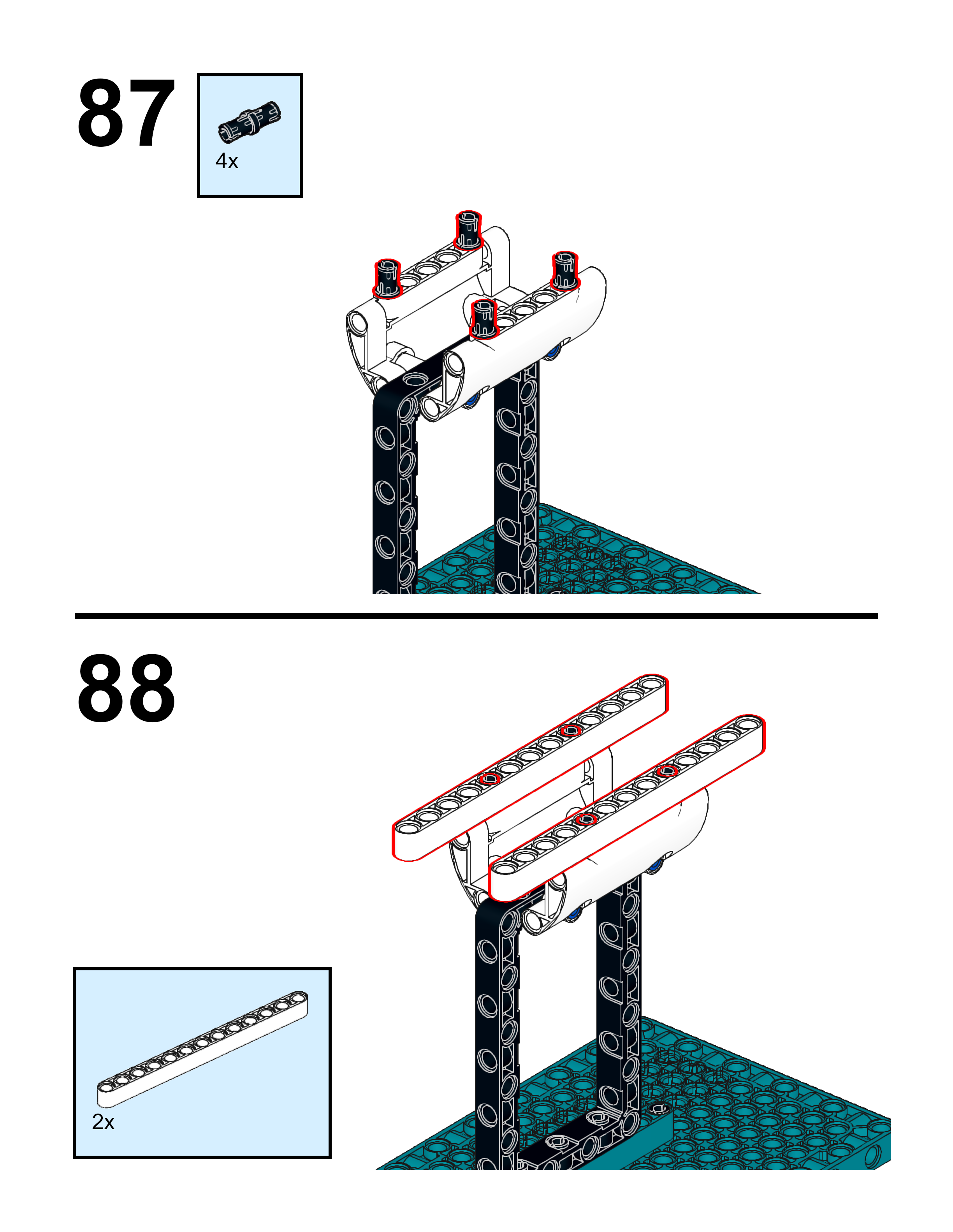 87

4x

88

2x