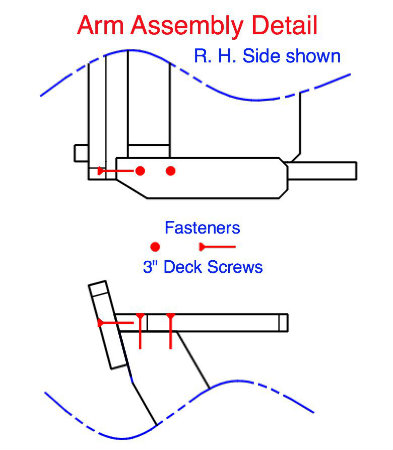 Arm Assembly Detail

R. H. Side shown

Fasteners

3" Deck Screws