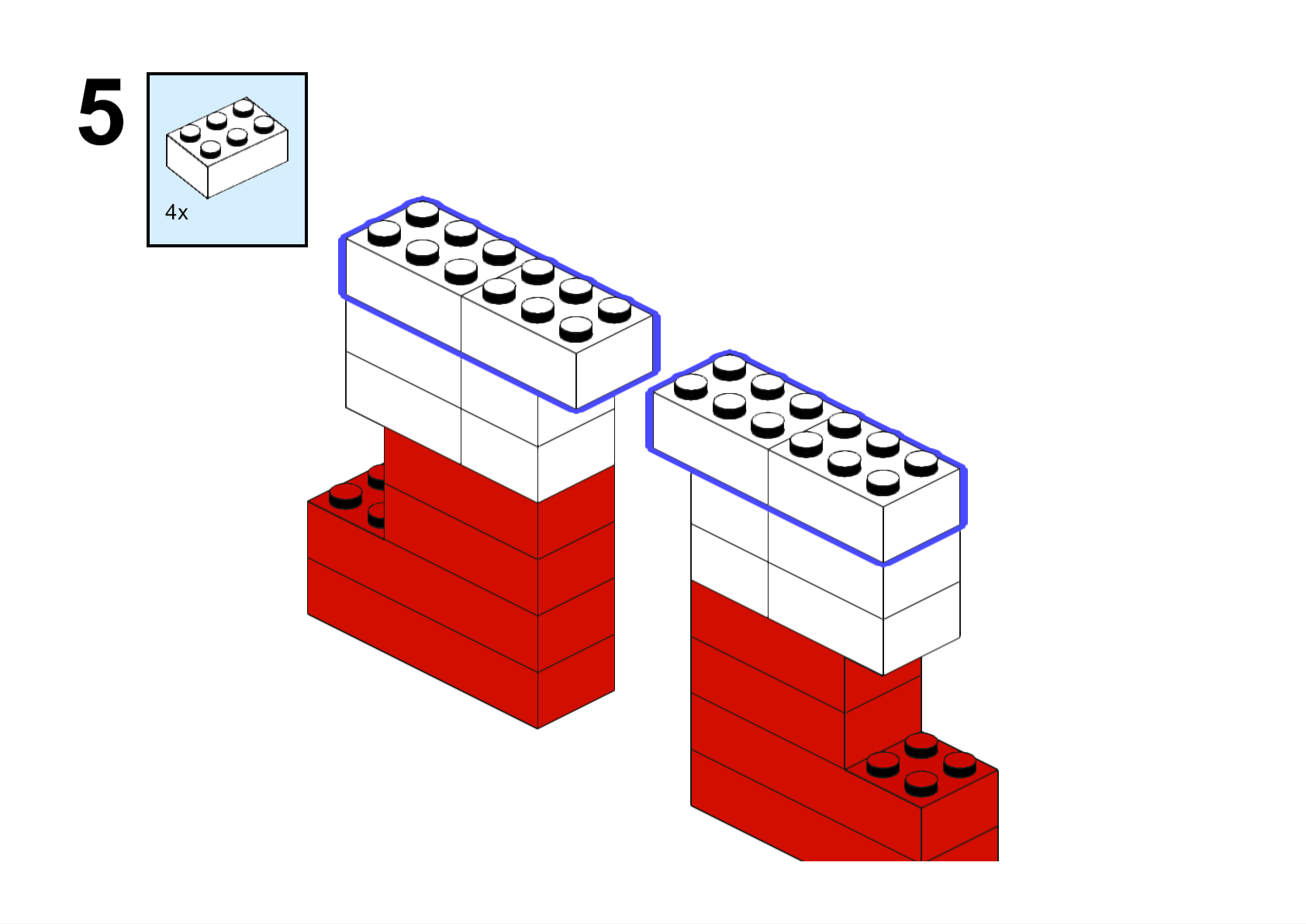 5

4x