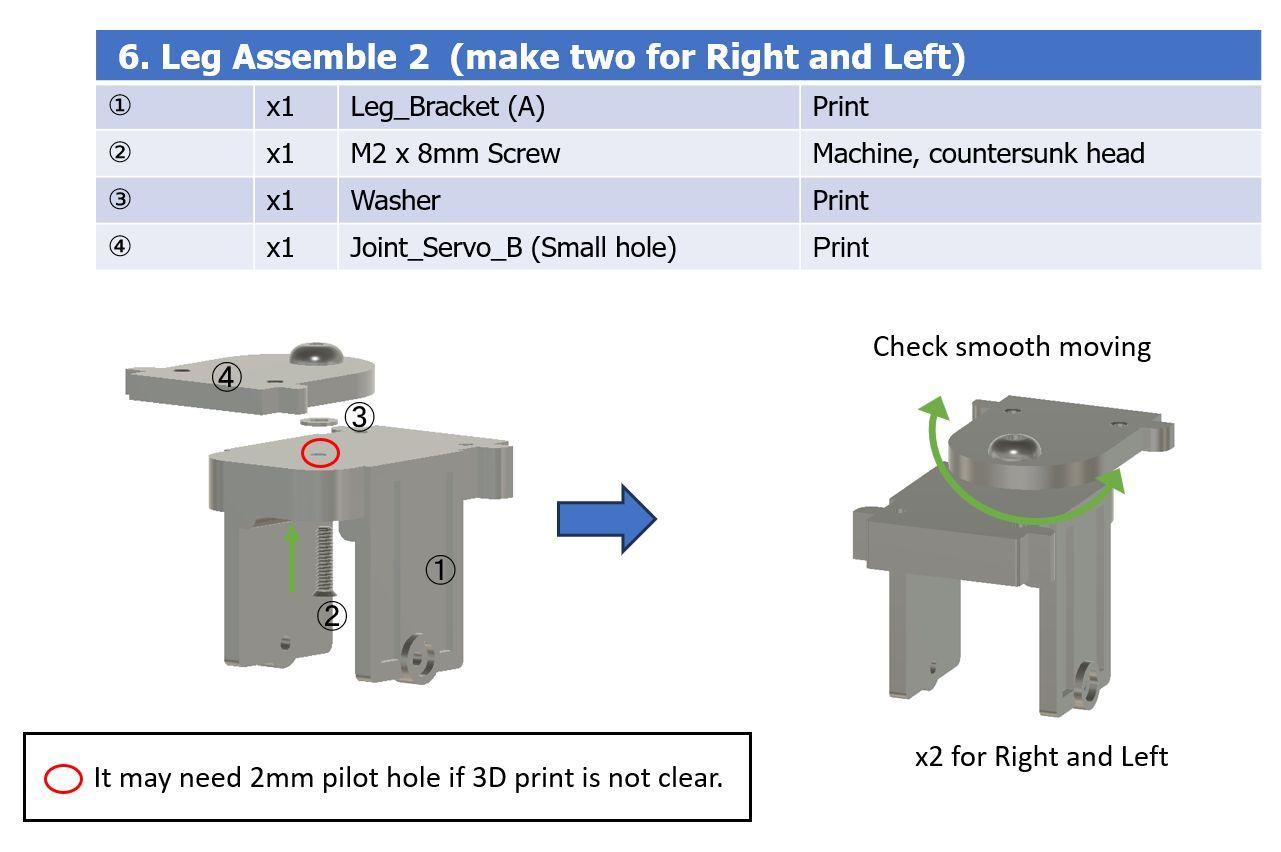 6. Leg Assemble 2 (make two for Right and Left)

| ① | x1 | Leg_Bracket (A) | Print |
|---|---|---|---|
| ② | x1 | M2 x 8mm Screw | Machine, countersunk head |
| ③ | x1 | Washer | Print |
| ④ | x1 | Joint_Servo_B (Small hole) | Print |

④
③
①
②

Check smooth moving

x2 for Right and Left

It may need 2mm pilot hole if 3D print is not clear.