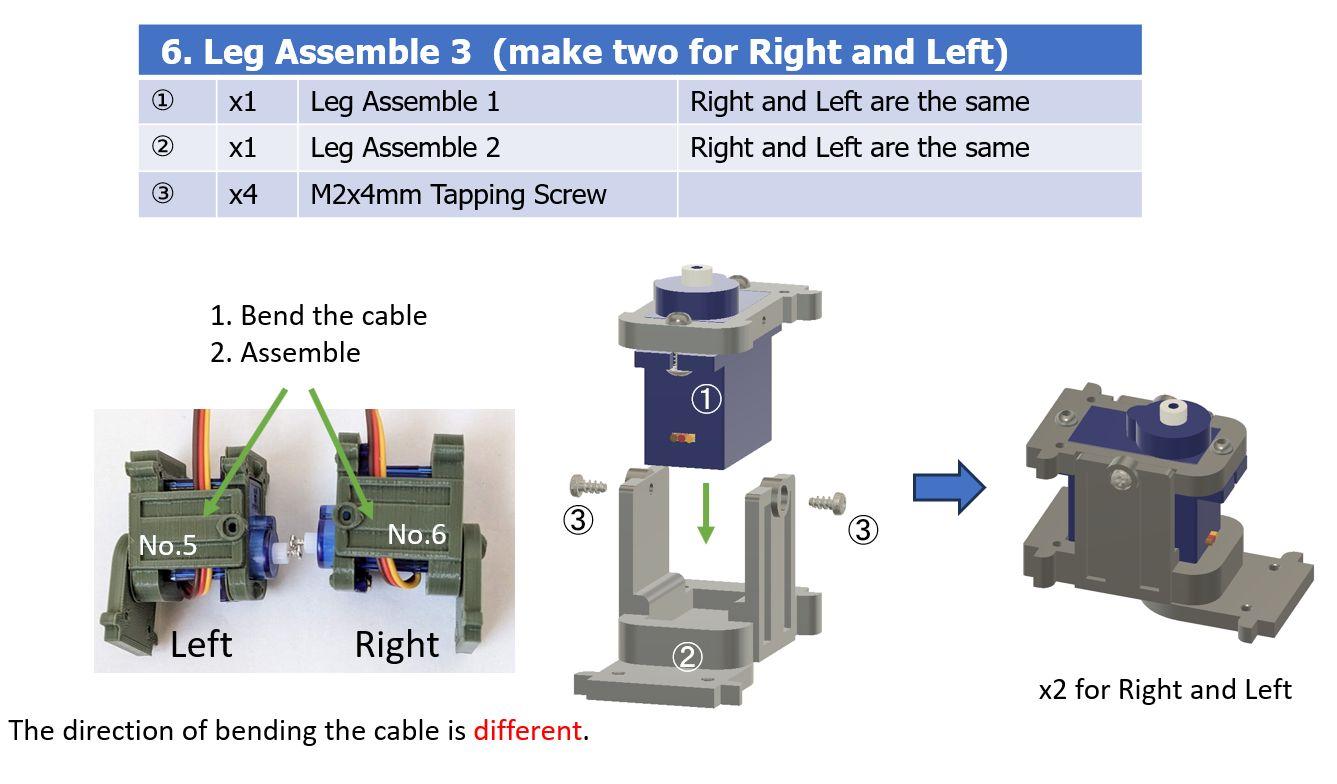 6. Leg Assemble 3 (make two for Right and Left)

| ① | x1 | Leg Assemble 1 | Right and Left are the same |
|---|---|---|---|
| ② | x1 | Leg Assemble 2 | Right and Left are the same |
| ③ | x4 | M2x4mm Tapping Screw | |

1. Bend the cable
2. Assemble

No.5
No.6
Left
Right

①
③
③
②

x2 for Right and Left

The direction of bending the cable is different.