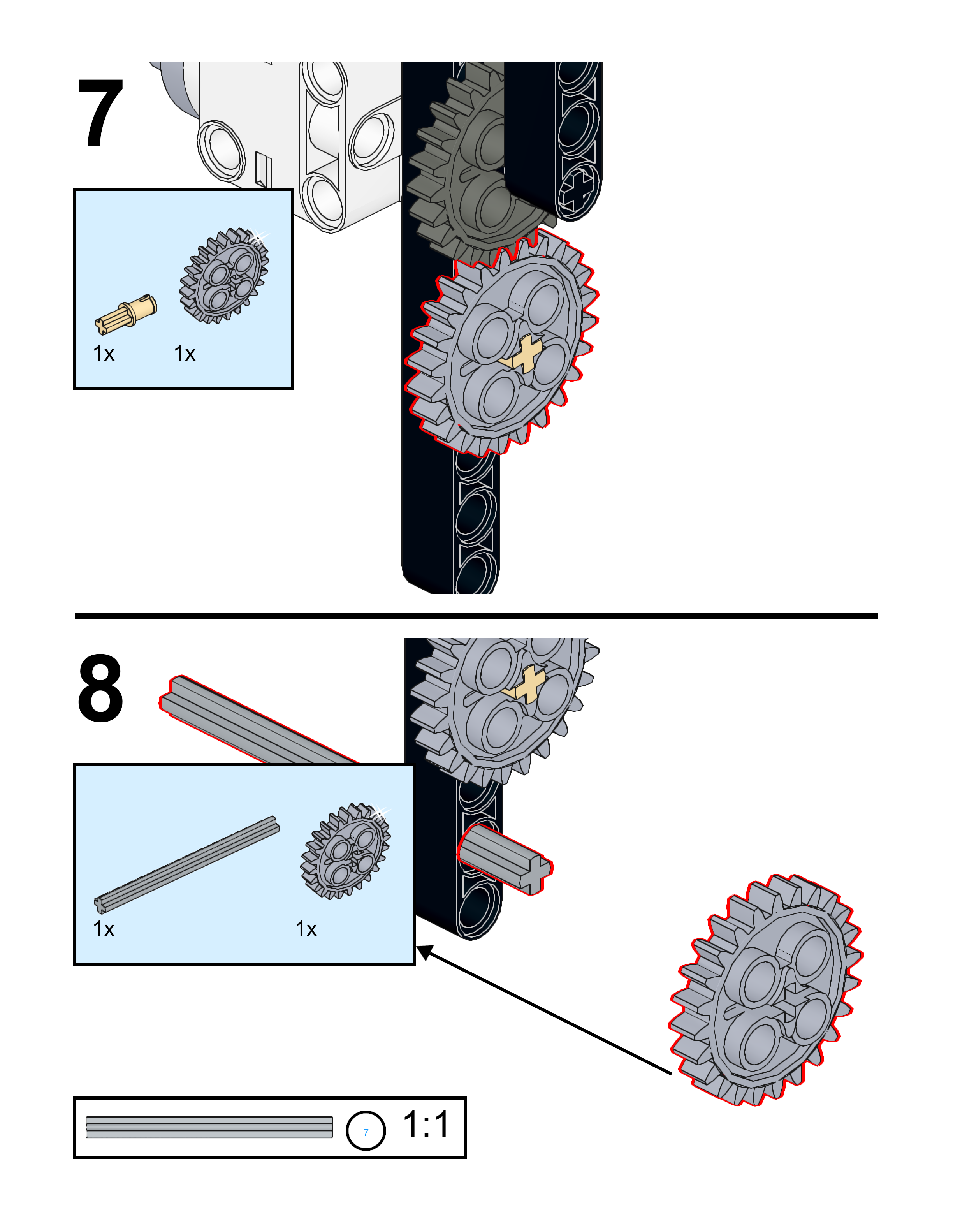 7

1x 1x

8

1x 1x

7 1:1