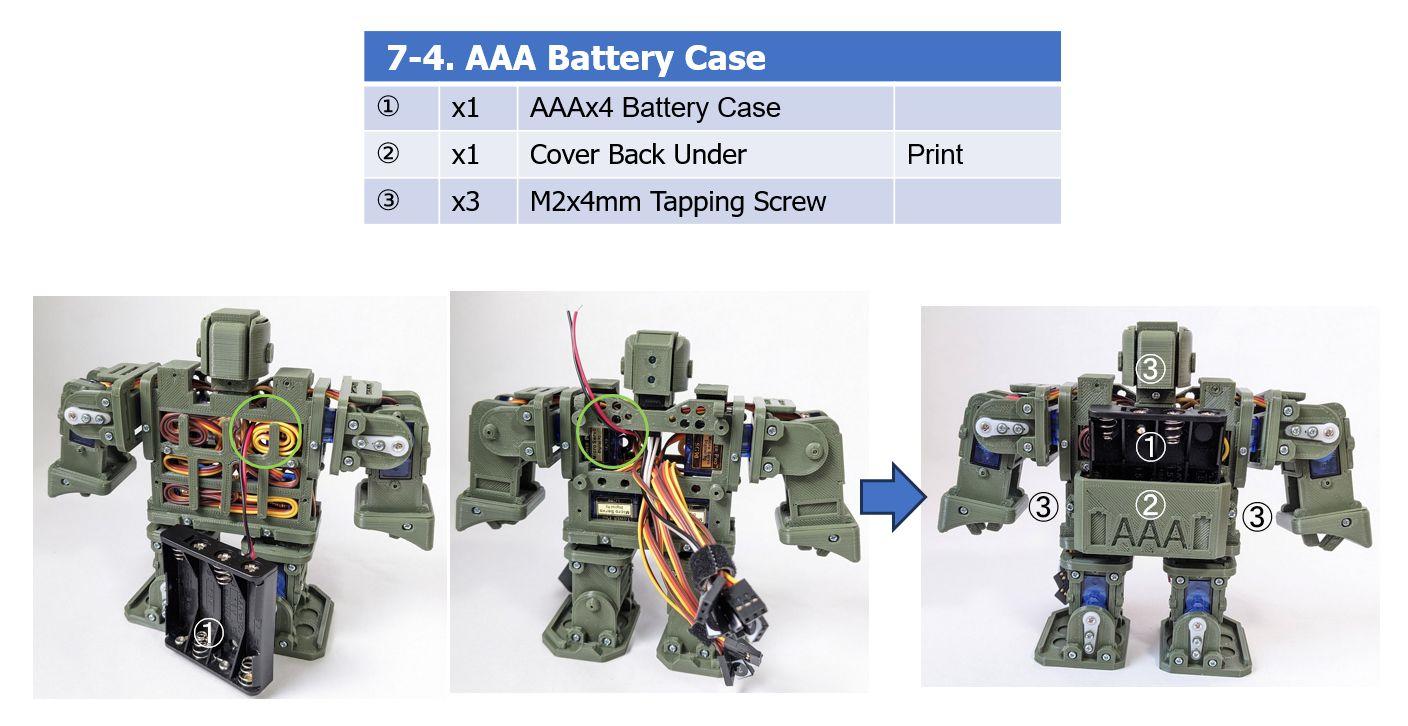 | 7-4. AAA Battery Case | | | |
|---|---|---|---|
| ① | x1 | AAAx4 Battery Case | |
| ② | x1 | Cover Back Under | Print |
| ③ | x3 | M2x4mm Tapping Screw | |

①

③

①

③ ② ③

AAA