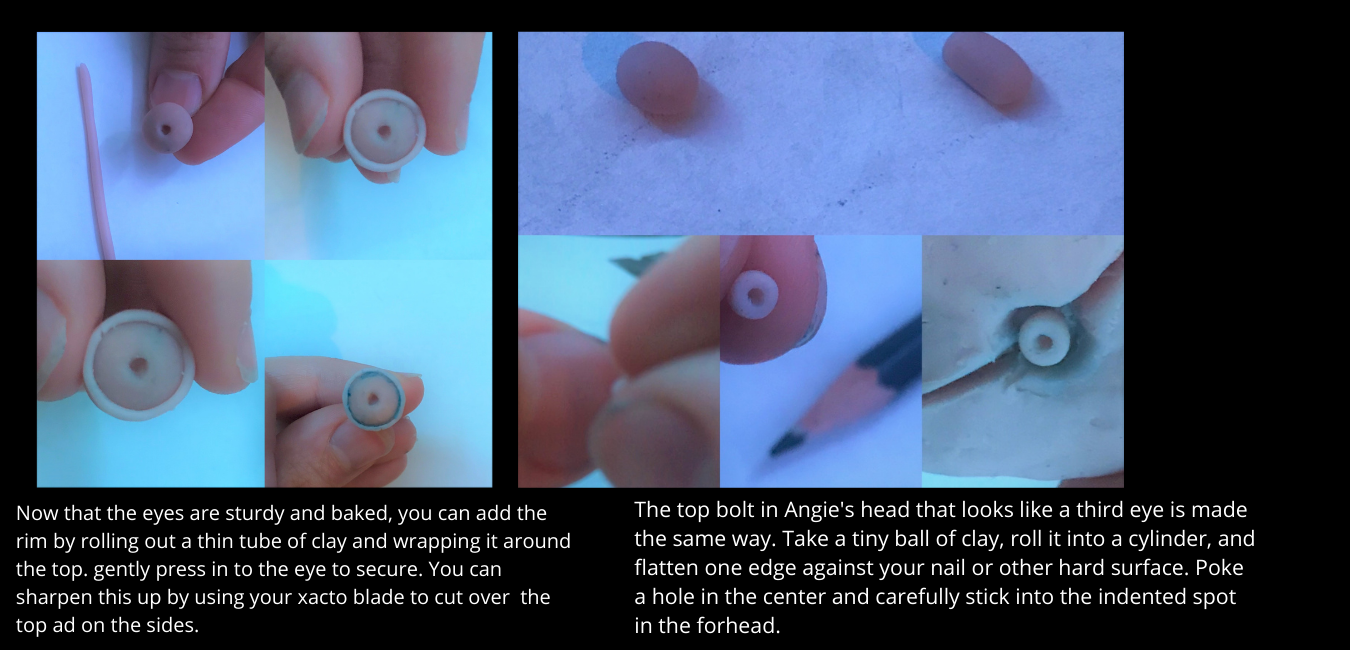 Now that the eyes are sturdy and baked, you can add the rim by rolling out a thin tube of clay and wrapping it around the top. gently press in to the eye to secure. You can sharpen this up by using your xacto blade to cut over  the top ad on the sides.

The top bolt in Angie's head that looks like a third eye is made the same way. Take a tiny ball of clay, roll it into a cylinder, and flatten one edge against your nail or other hard surface. Poke a hole in the center and carefully stick into the indented spot in the forhead.