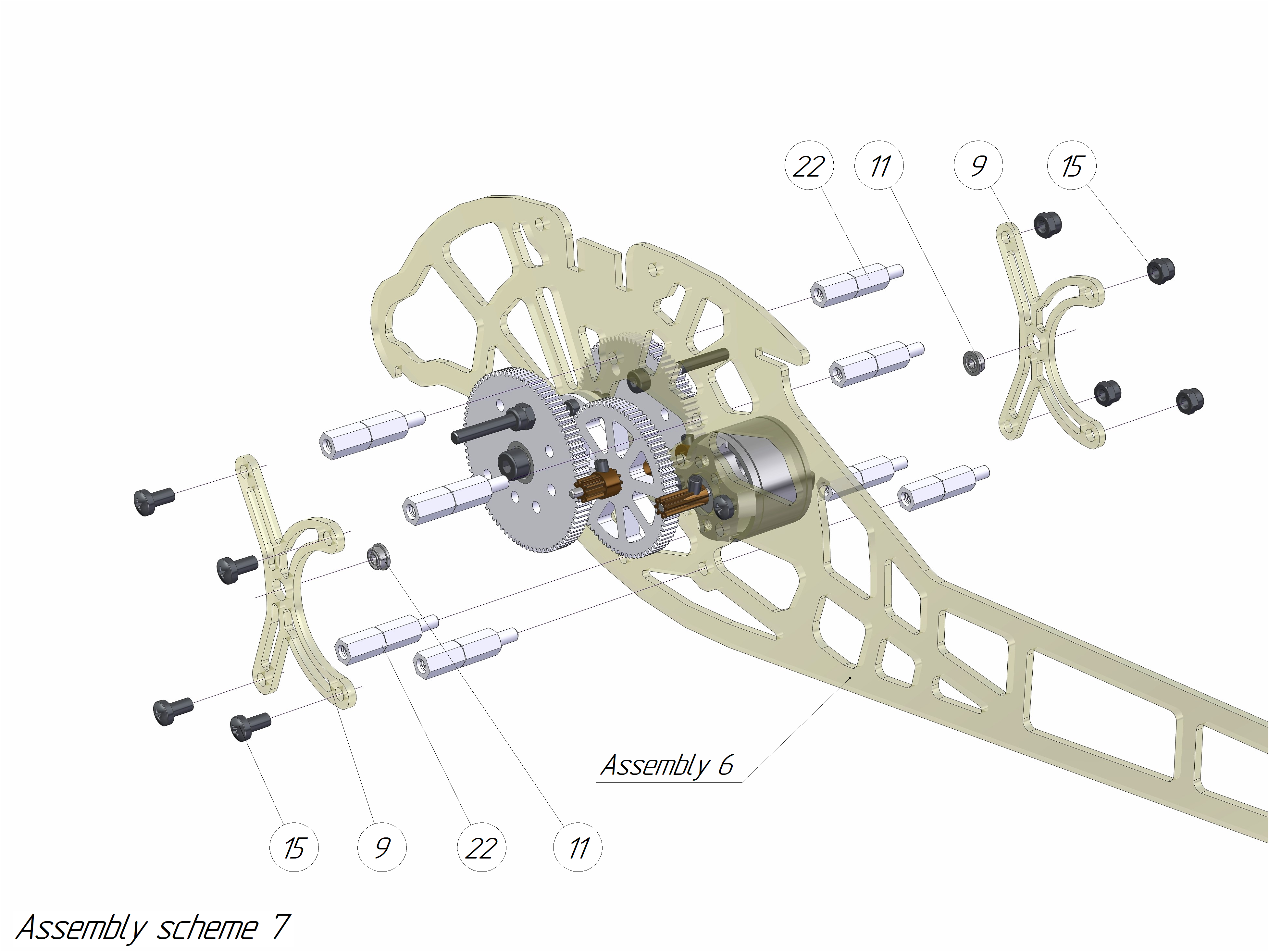 22
11
9
15

Assembly 6

15
9
22
11

Assembly scheme 7