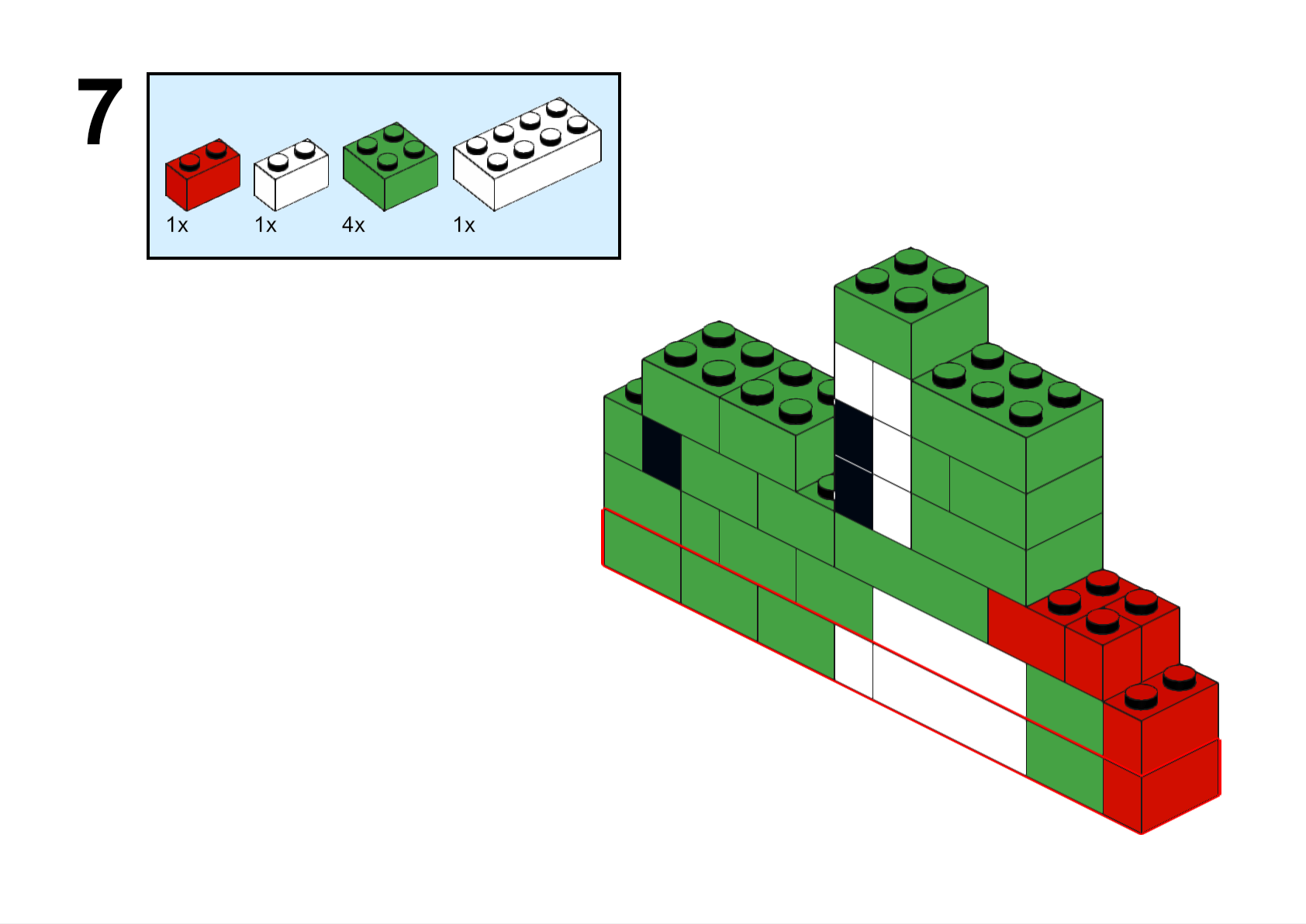 7

1x 1x 4x 1x