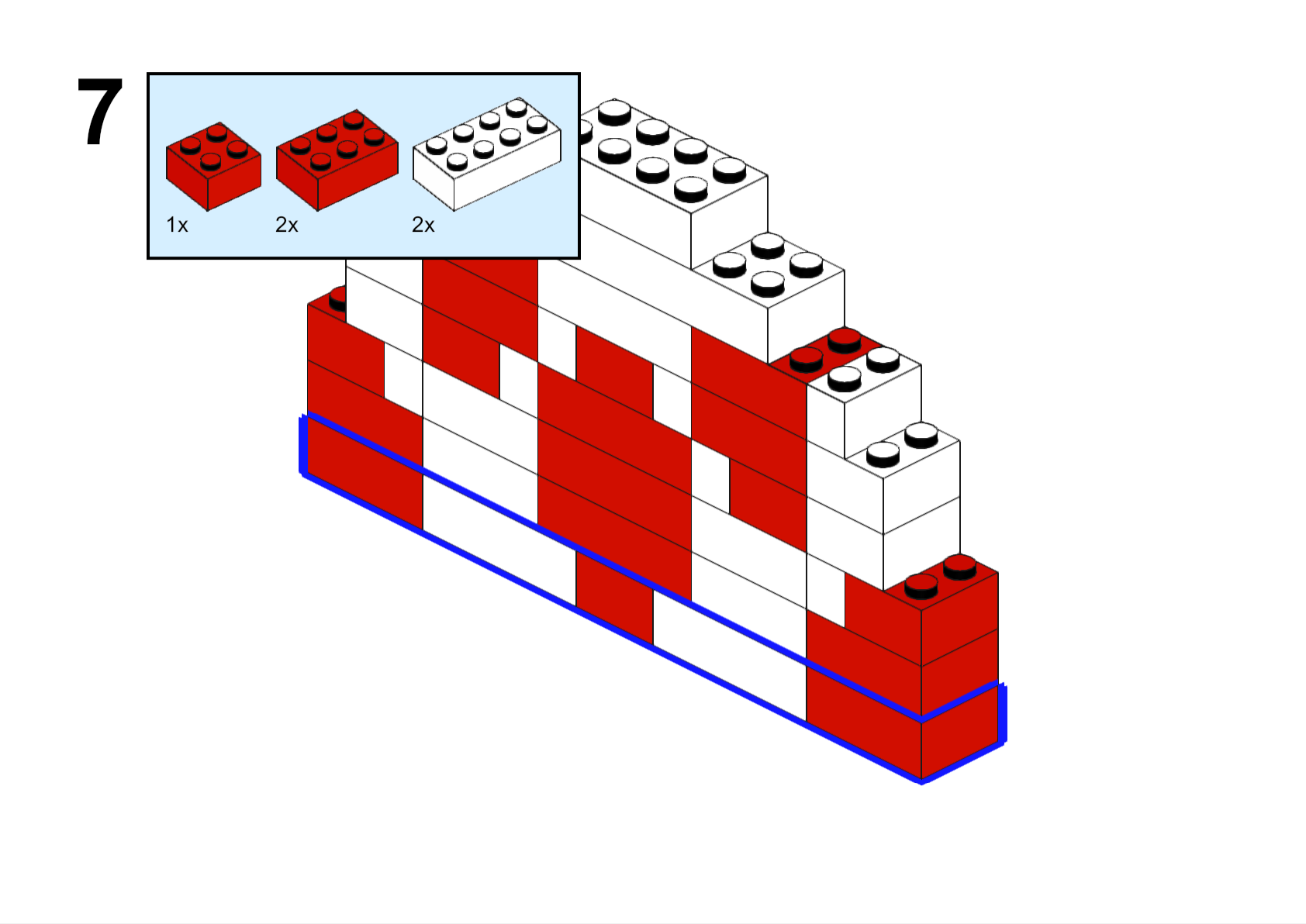 7

1x

2x

2x