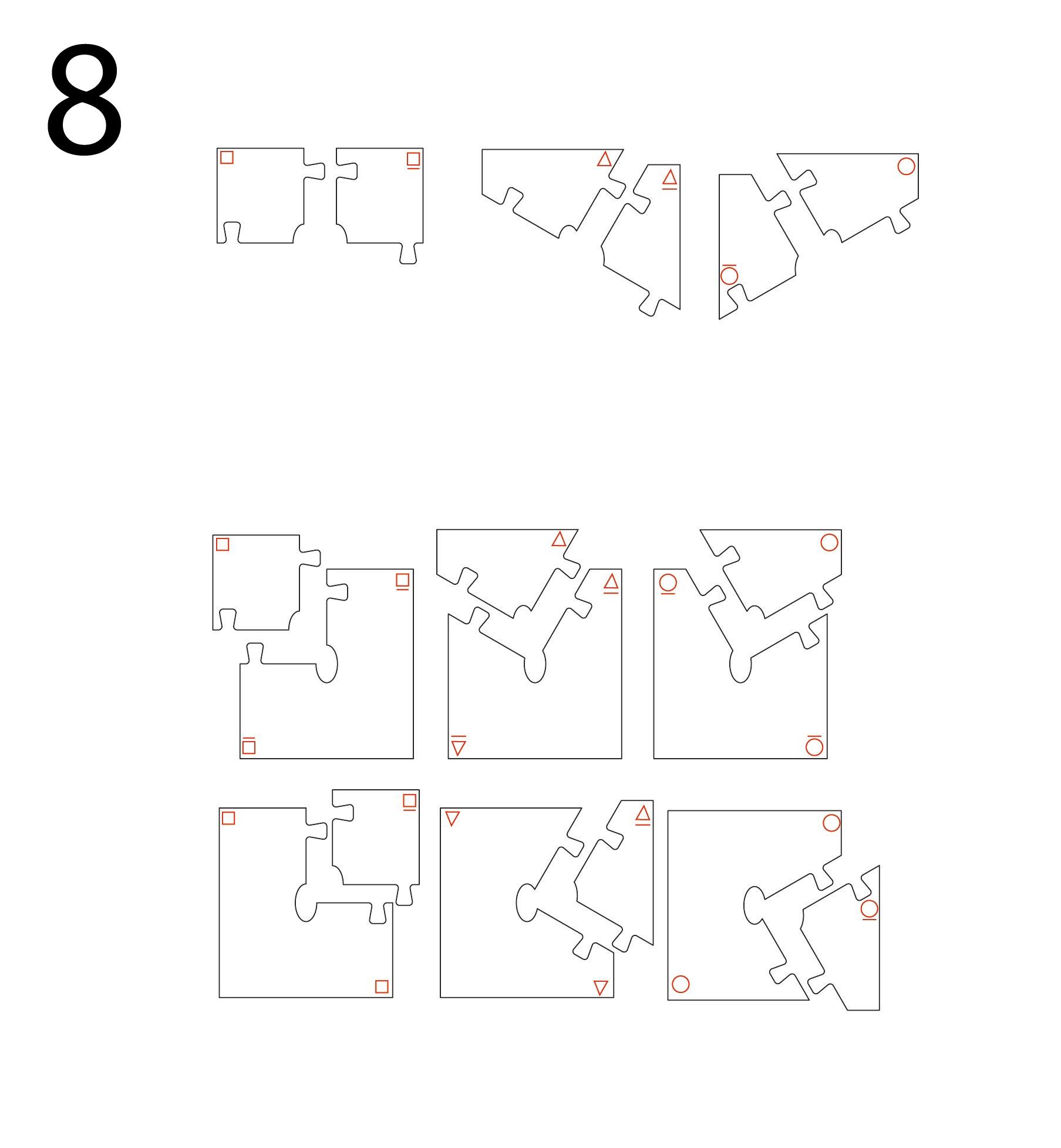 8