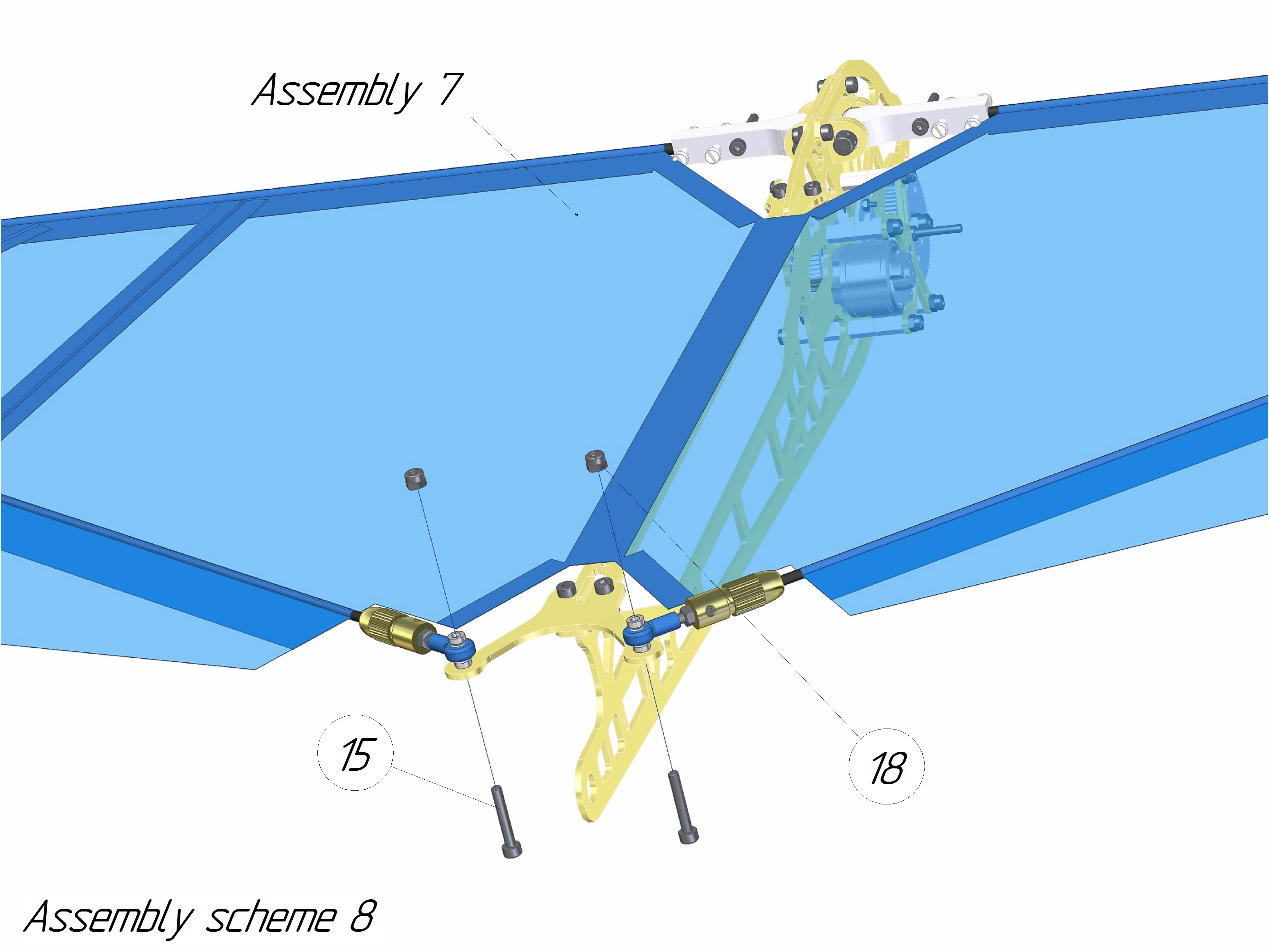 Assembly 7

15

18

Assembly scheme 8