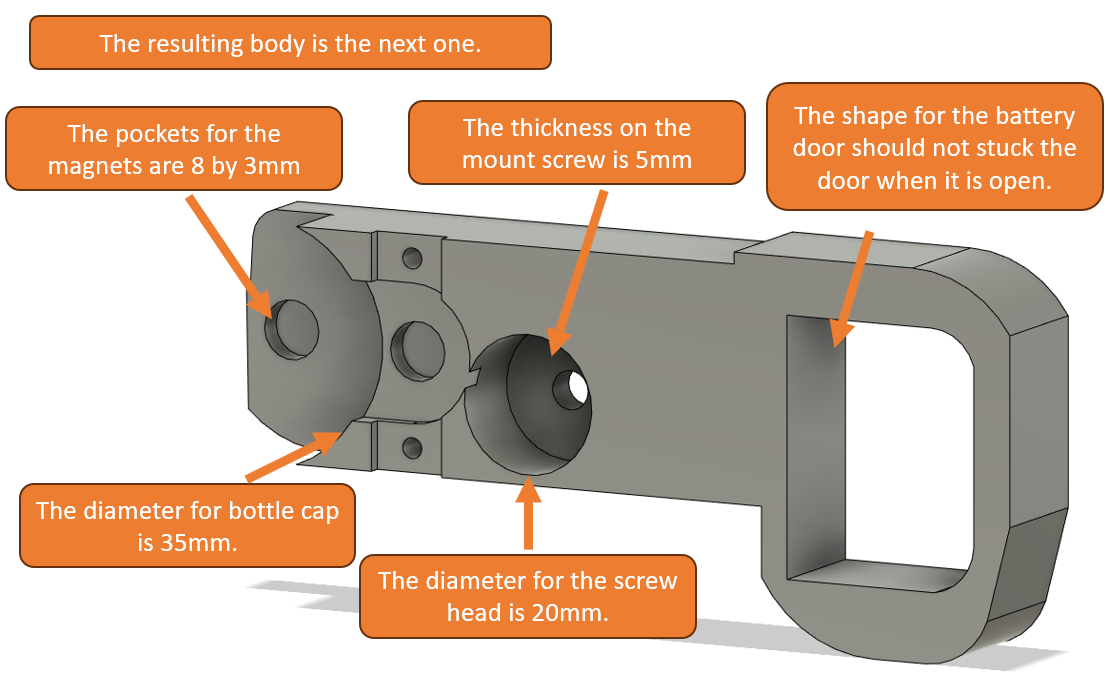 The resulting body is the next one.

The pockets for the magnets are 8 by 3mm

The thickness on the mount screw is 5mm

The shape for the battery door should not stuck the door when it is open.

The diameter for bottle cap is 35mm.

The diameter for the screw head is 20mm.