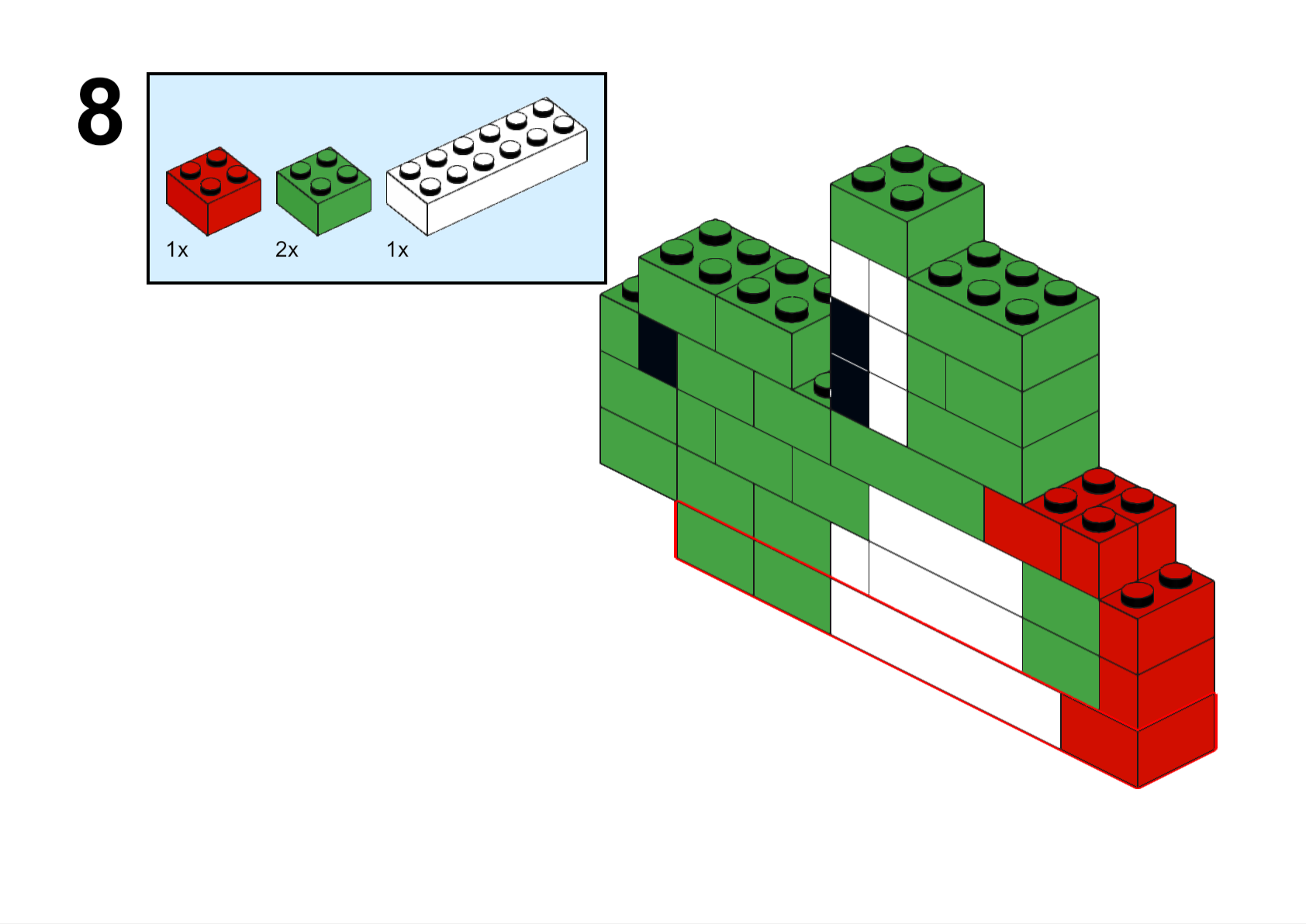 8

1x

2x

1x