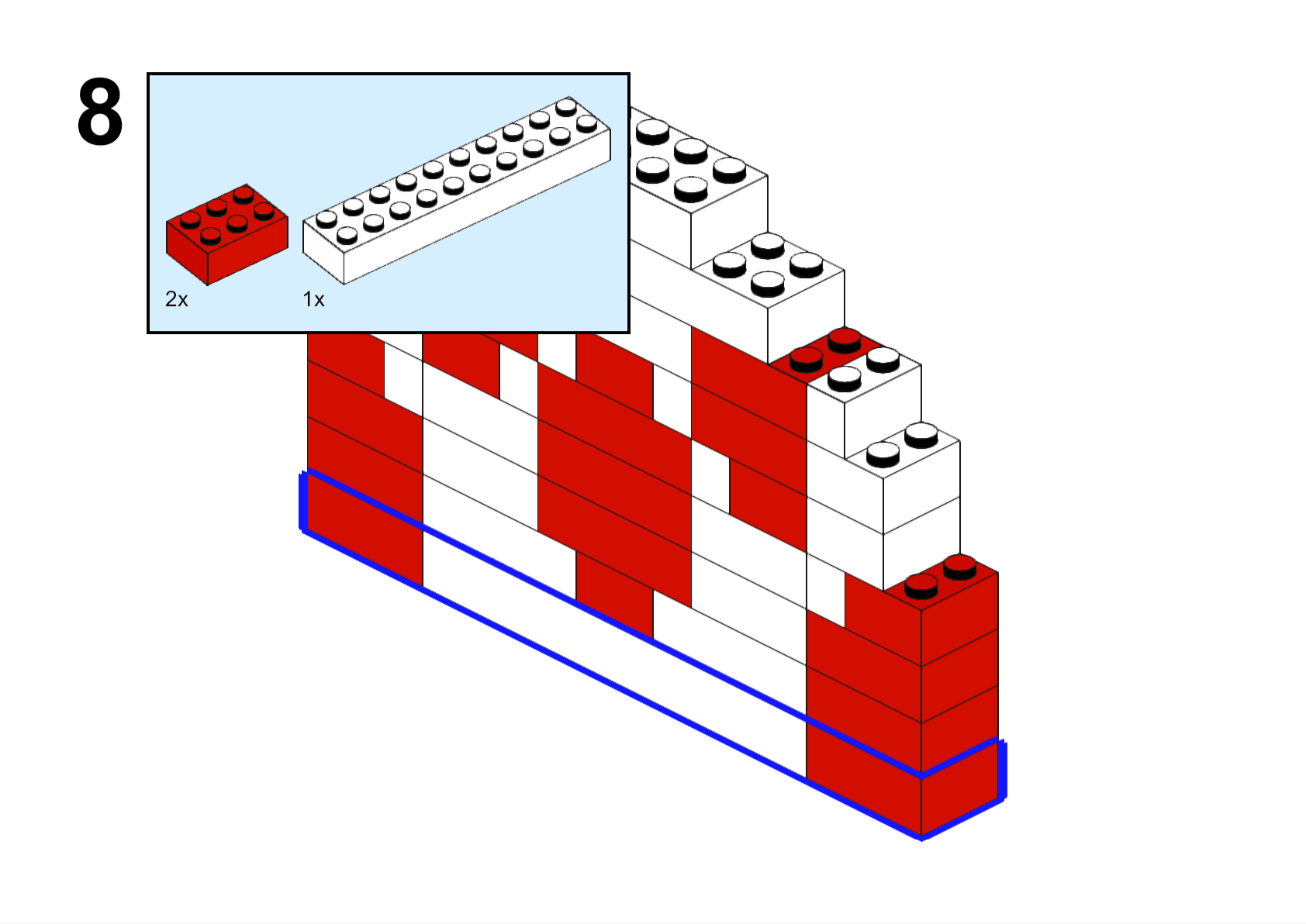 8

2x

1x