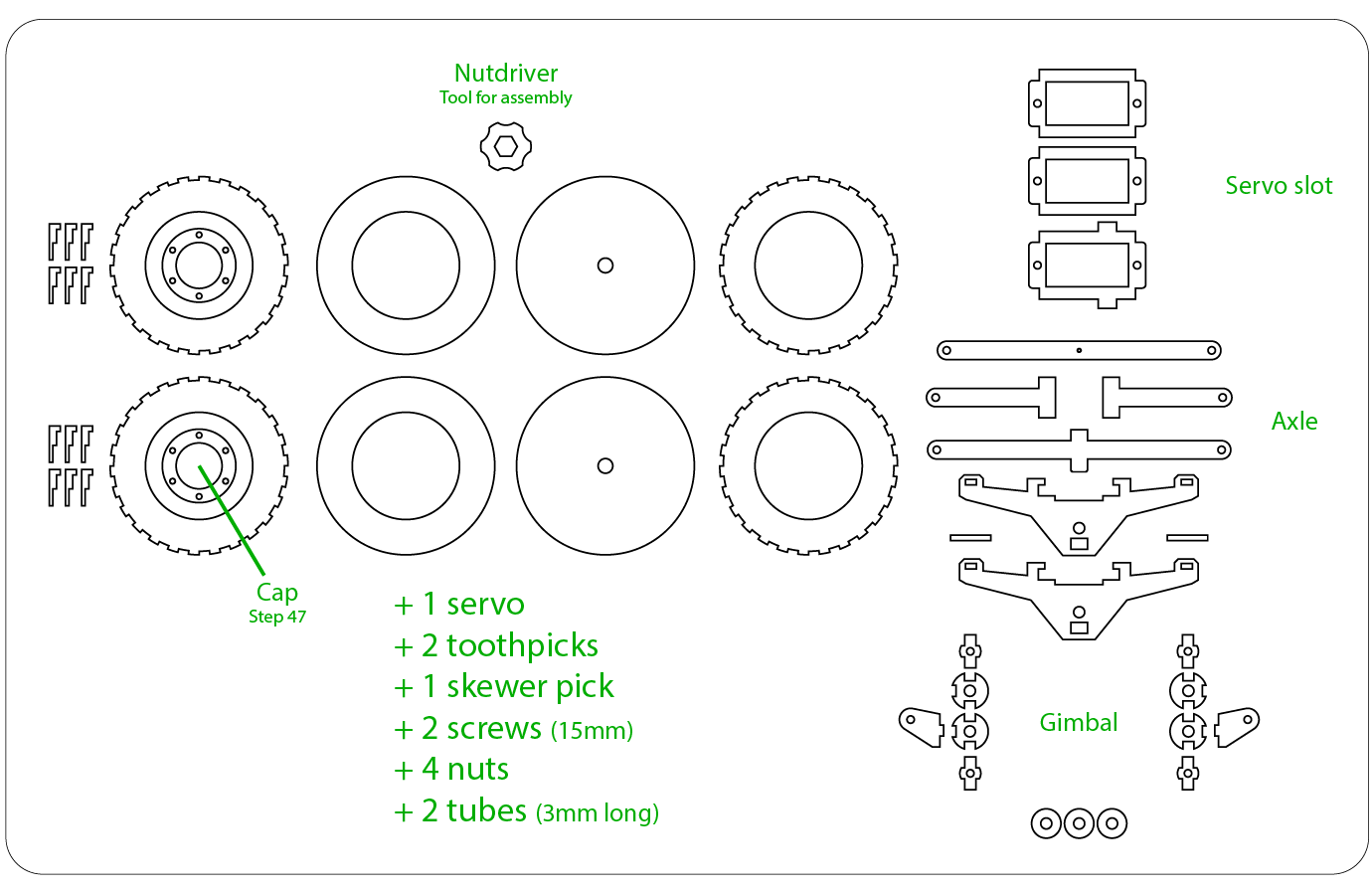 Nutdriver
Tool for assembly

Servo slot

Axle

Cap
Step 47

+ 1 servo
+ 2 toothpicks
+ 1 skewer pick
+ 2 screws (15mm)
+ 4 nuts
+ 2 tubes (3mm long)

Gimbal