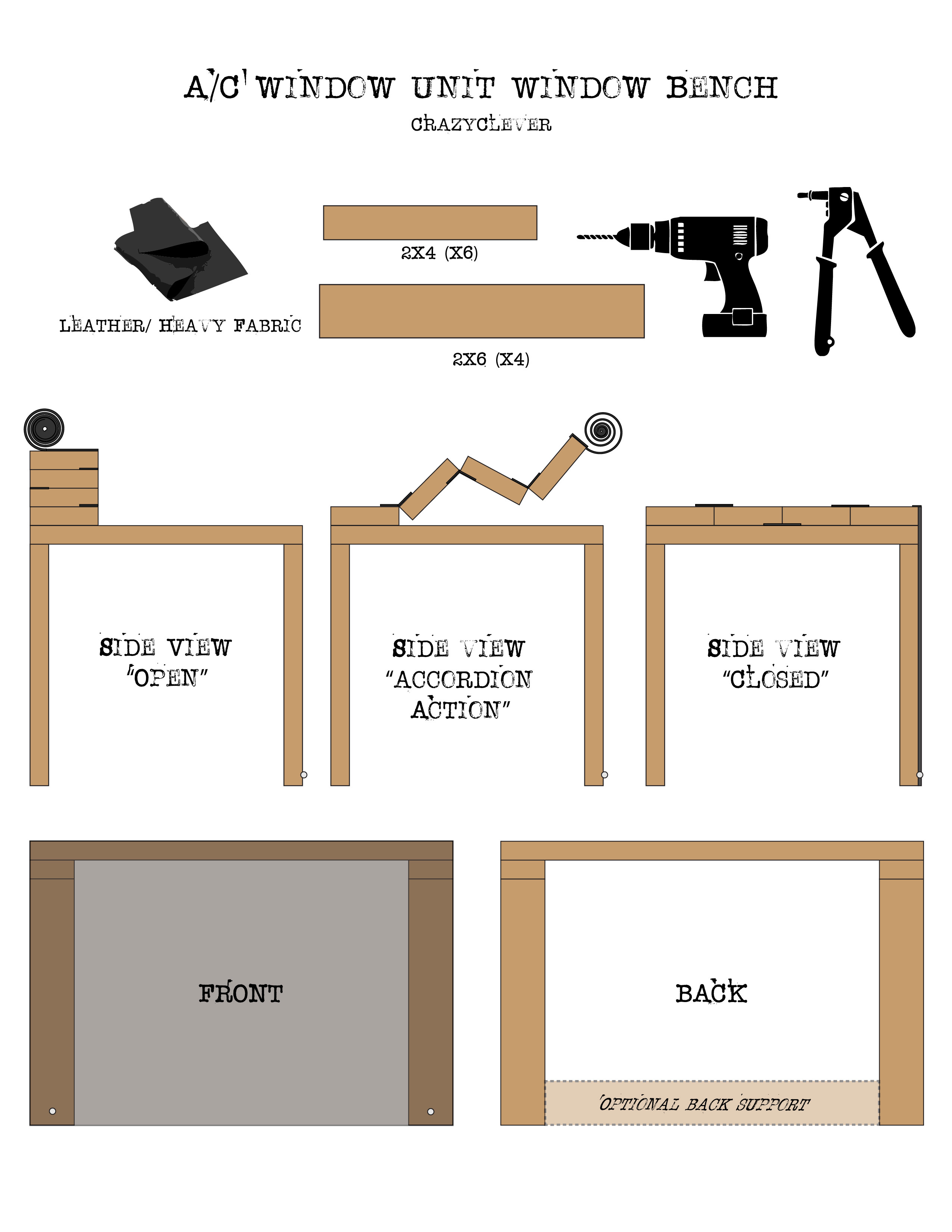 A/C WINDOW UNIT WINDOW BENCH
CRAZYCLEVER

LEATHER/ HEAVY FABRIC

2X4 (X6)

2X6 (X4)

SIDE VIEW
"OPEN"

SIDE VIEW
"ACCORDION ACTION"

SIDE VIEW
"CLOSED"

FRONT

BACK

OPTIONAL BACK SUPPORT