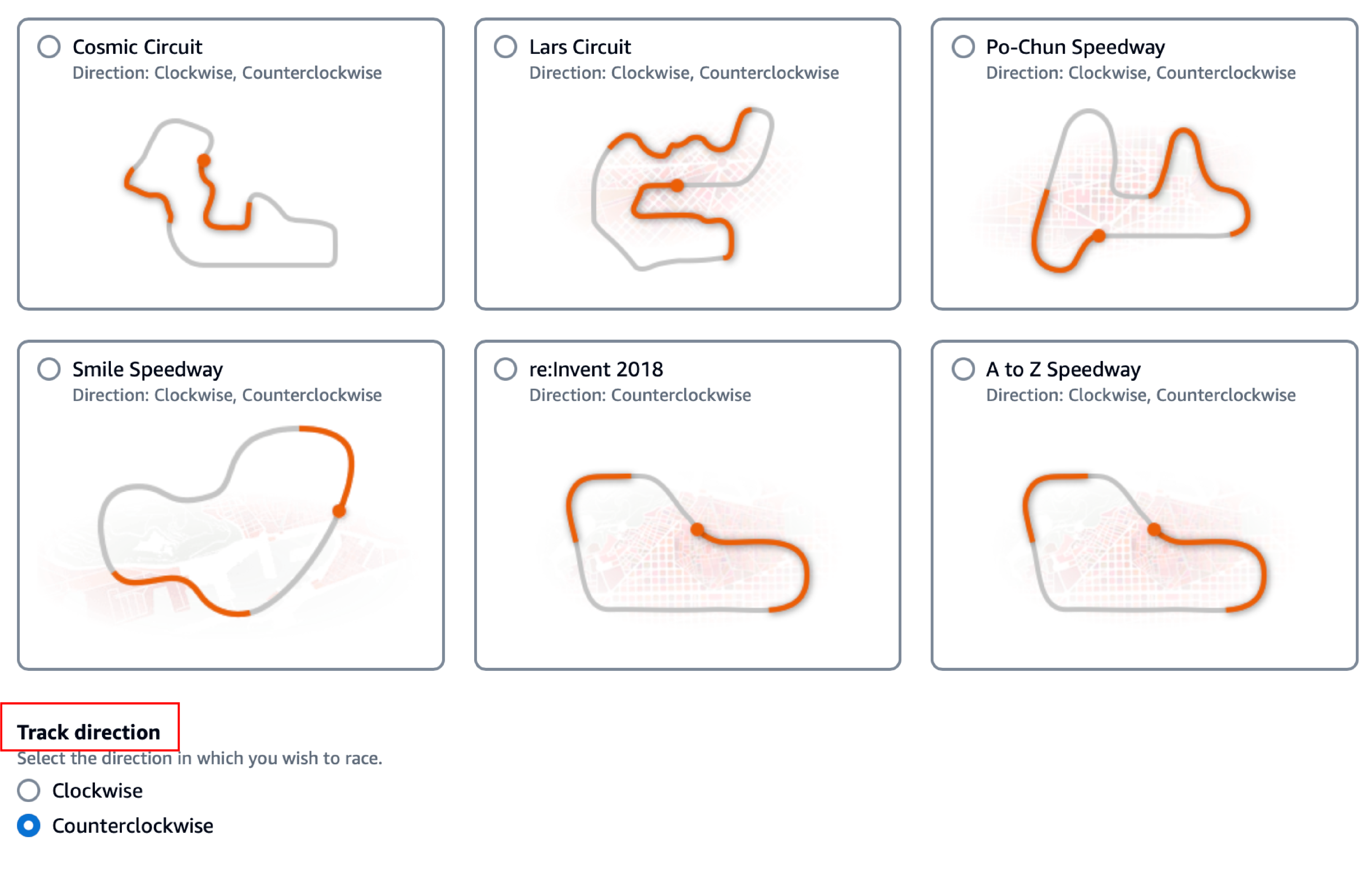 Cosmic Circuit
Direction: Clockwise, Counterclockwise

Lars Circuit
Direction: Clockwise, Counterclockwise

Po-Chun Speedway
Direction: Clockwise, Counterclockwise

Smile Speedway
Direction: Clockwise, Counterclockwise

re:Invent 2018
Direction: Counterclockwise

A to Z Speedway
Direction: Clockwise, Counterclockwise

Track direction
Select the direction in which you wish to race.
Clockwise
Counterclockwise