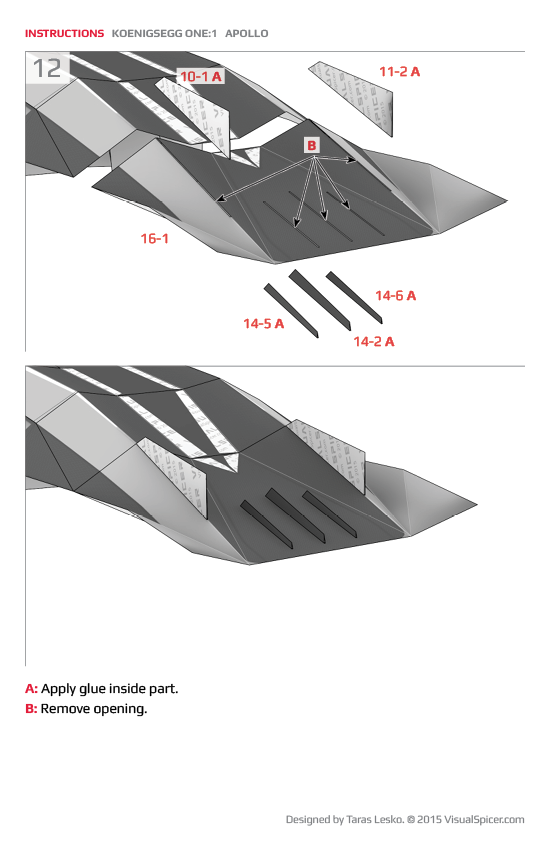 INSTRUCTIONS KOENIGSEGG ONE:1 APOLLO

12

10-1 A

11-2 A

B

16-1

14-6 A

14-5 A

14-2 A

A: Apply glue inside part.
B: Remove opening.

Designed by Taras Lesko. © 2015 VisualSpicer.com