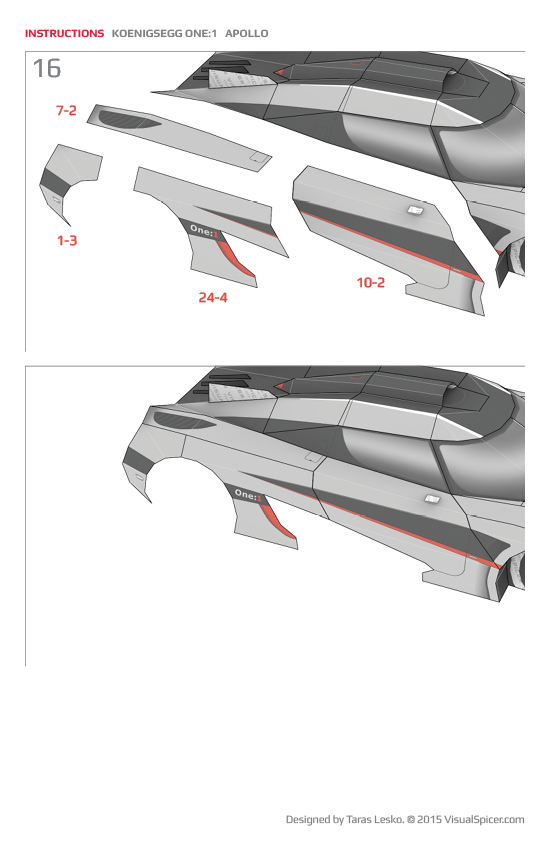 INSTRUCTIONS KOENIGSEGG ONE:1 APOLLO

16

7-2

1-3

One:1

24-4

10-2

One:1

Designed by Taras Lesko. © 2015 VisualSpicer.com