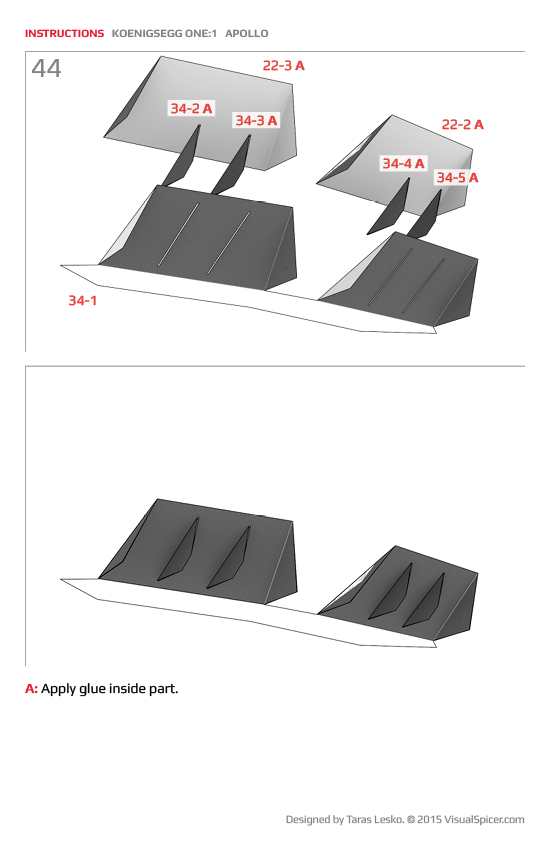 INSTRUCTIONS KOENIGSEGG ONE:1 APOLLO

44

22-3 A

34-2 A

34-3 A

22-2 A

34-4 A

34-5 A

34-1

A: Apply glue inside part.

Designed by Taras Lesko. © 2015 VisualSpicer.com