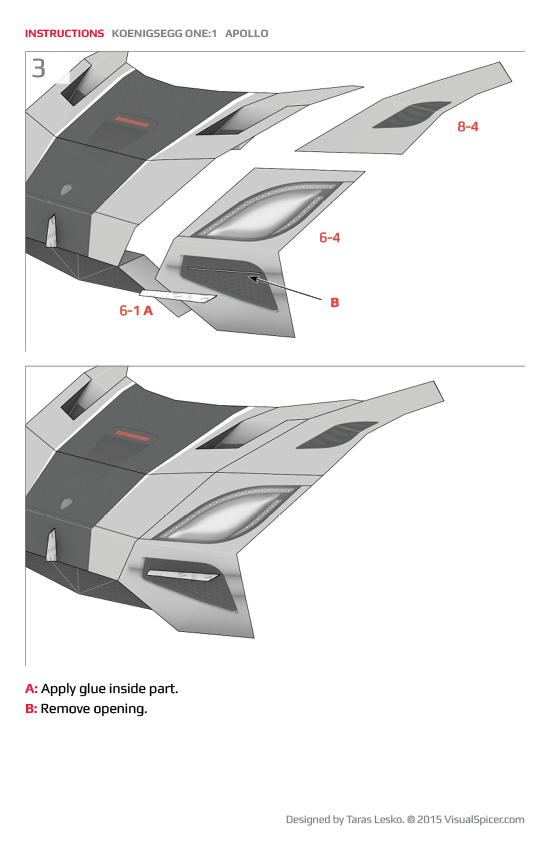 INSTRUCTIONS KOENIGSEGG ONE:1 APOLLO

3

8-4

6-4

B

6-1 A

A: Apply glue inside part.
B: Remove opening.

Designed by Taras Lesko. © 2015 VisualSpicer.com