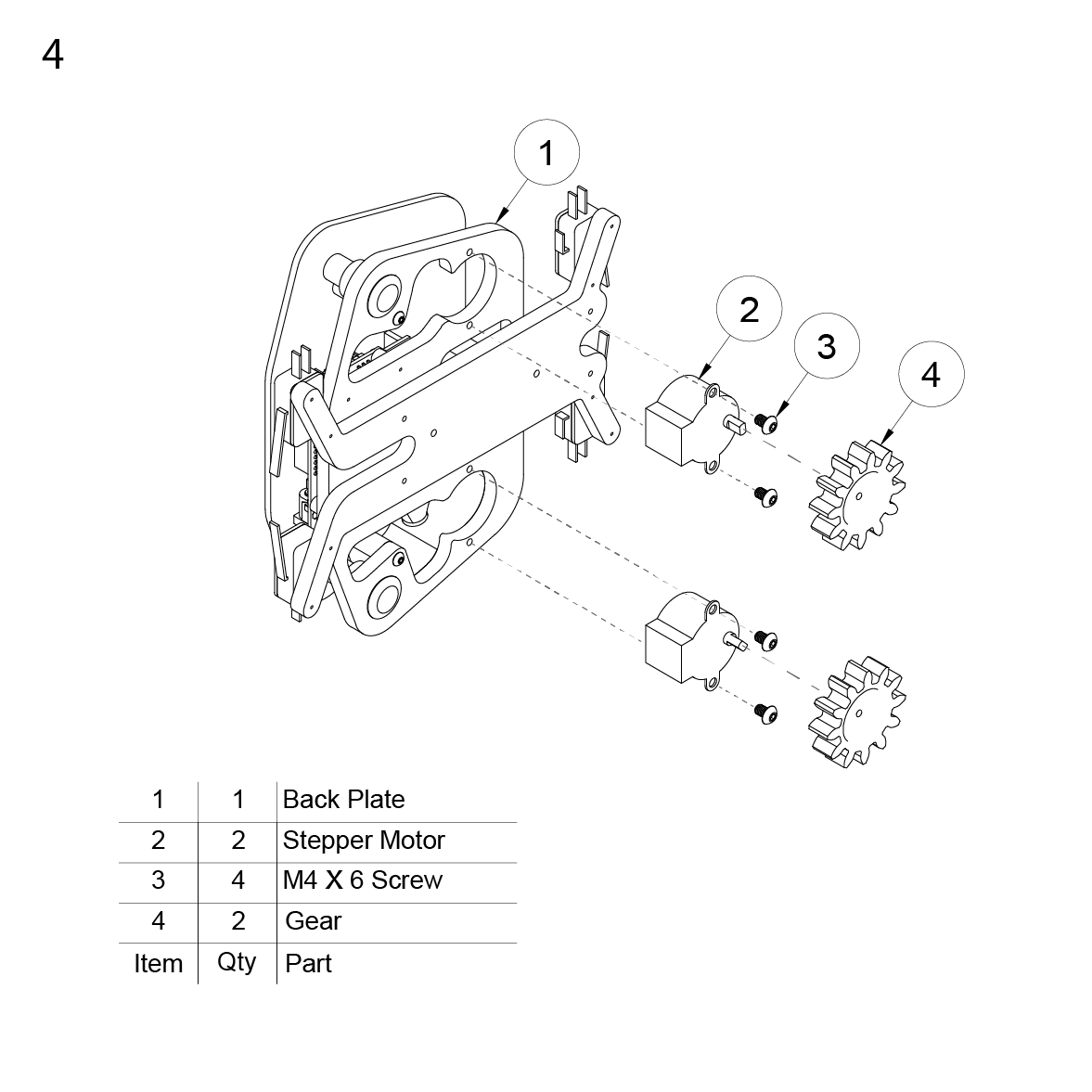 4

1

2

3

4

| 1 | 1 | Back Plate |
|---|---|---|
| 2 | 2 | Stepper Motor |
| 3 | 4 | M4 X 6 Screw |
| 4 | 2 | Gear |
| Item | Qty | Part |