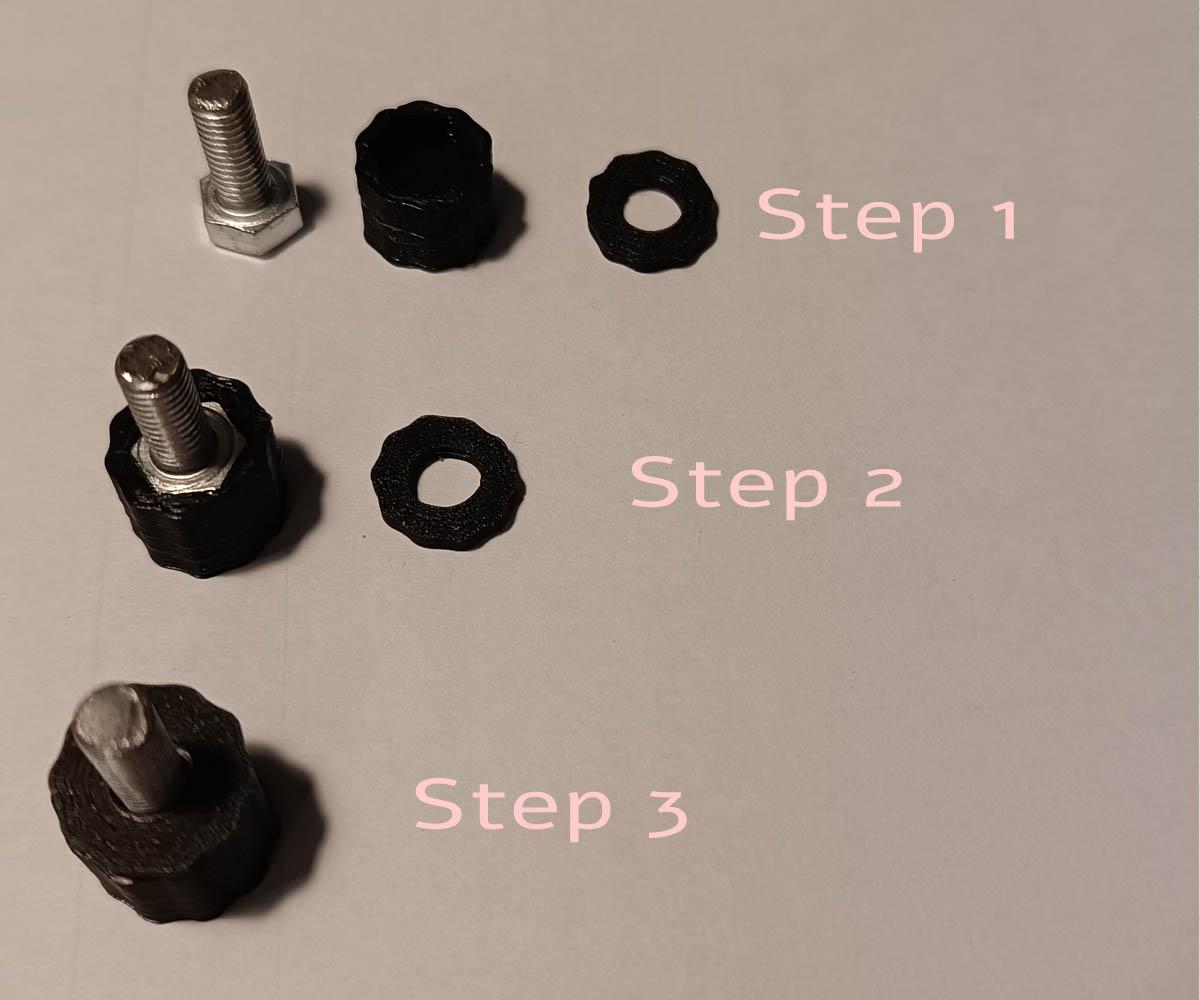 Step 1

Step 2

Step 3