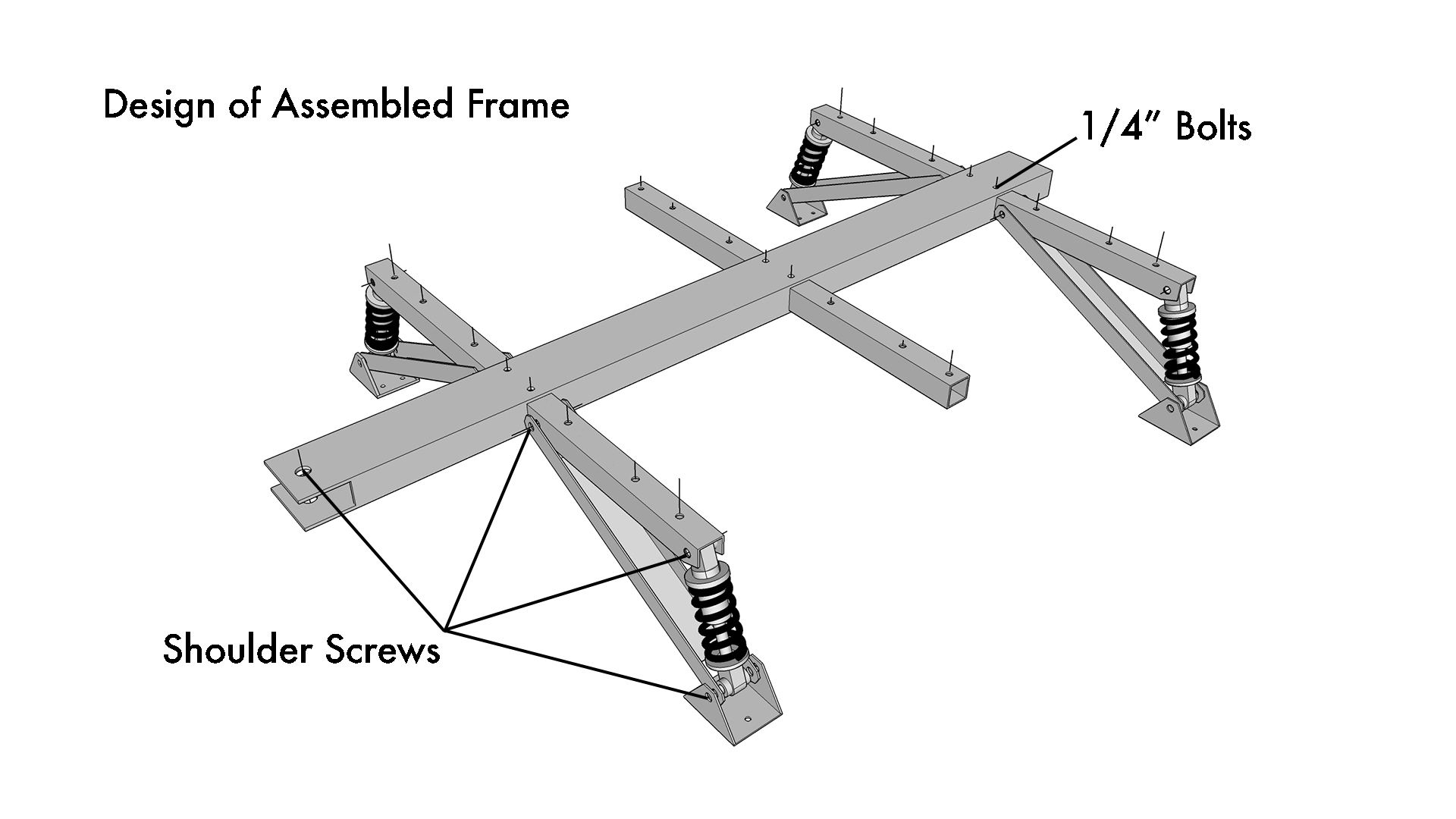 Design of Assembled Frame

1/4″ Bolts

Shoulder Screws