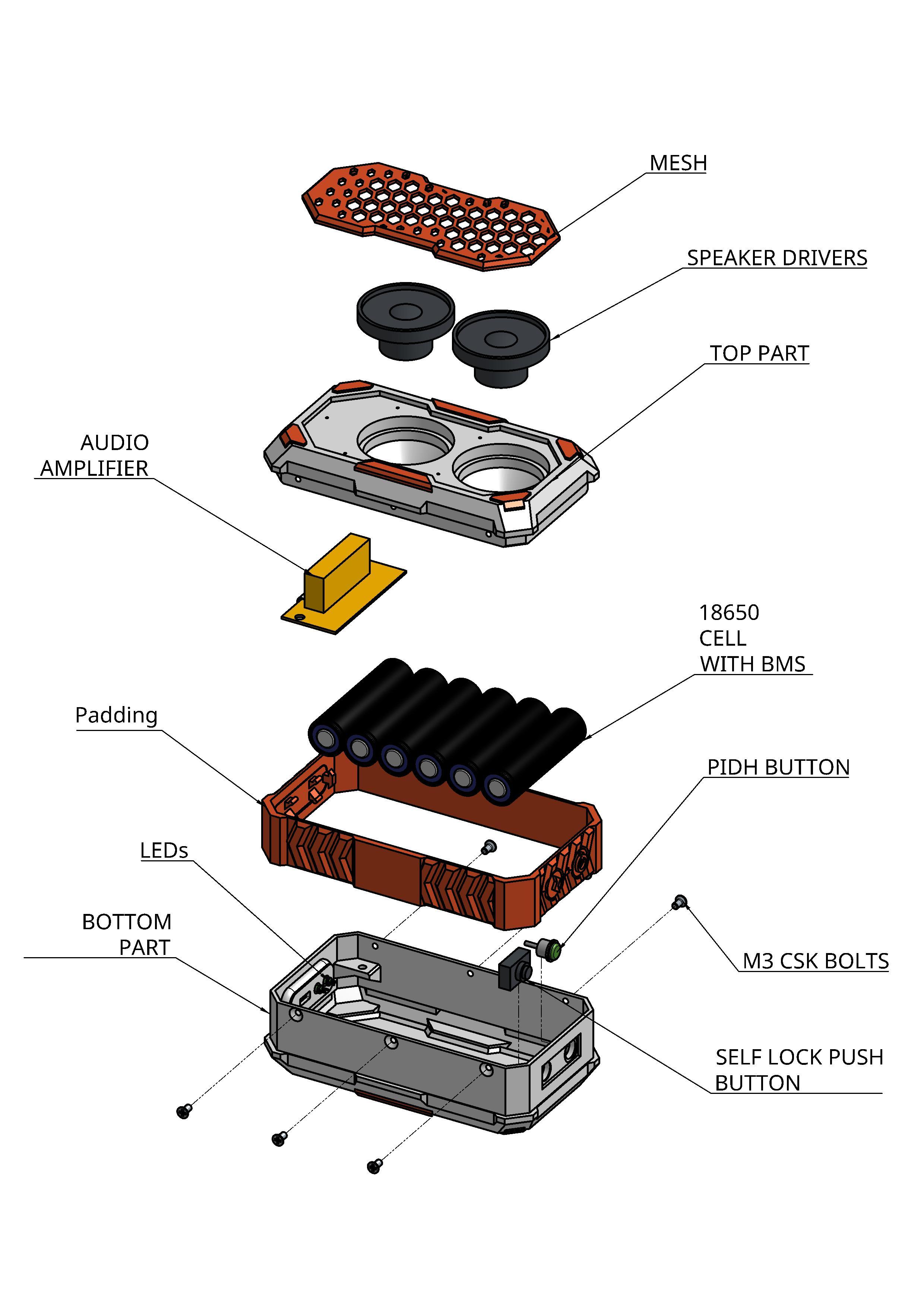 MESH

SPEAKER DRIVERS

TOP PART

AUDIO AMPLIFIER

18650 CELL WITH BMS

Padding

PIDH BUTTON

LEDs

BOTTOM PART

M3 CSK BOLTS

SELF LOCK PUSH BUTTON