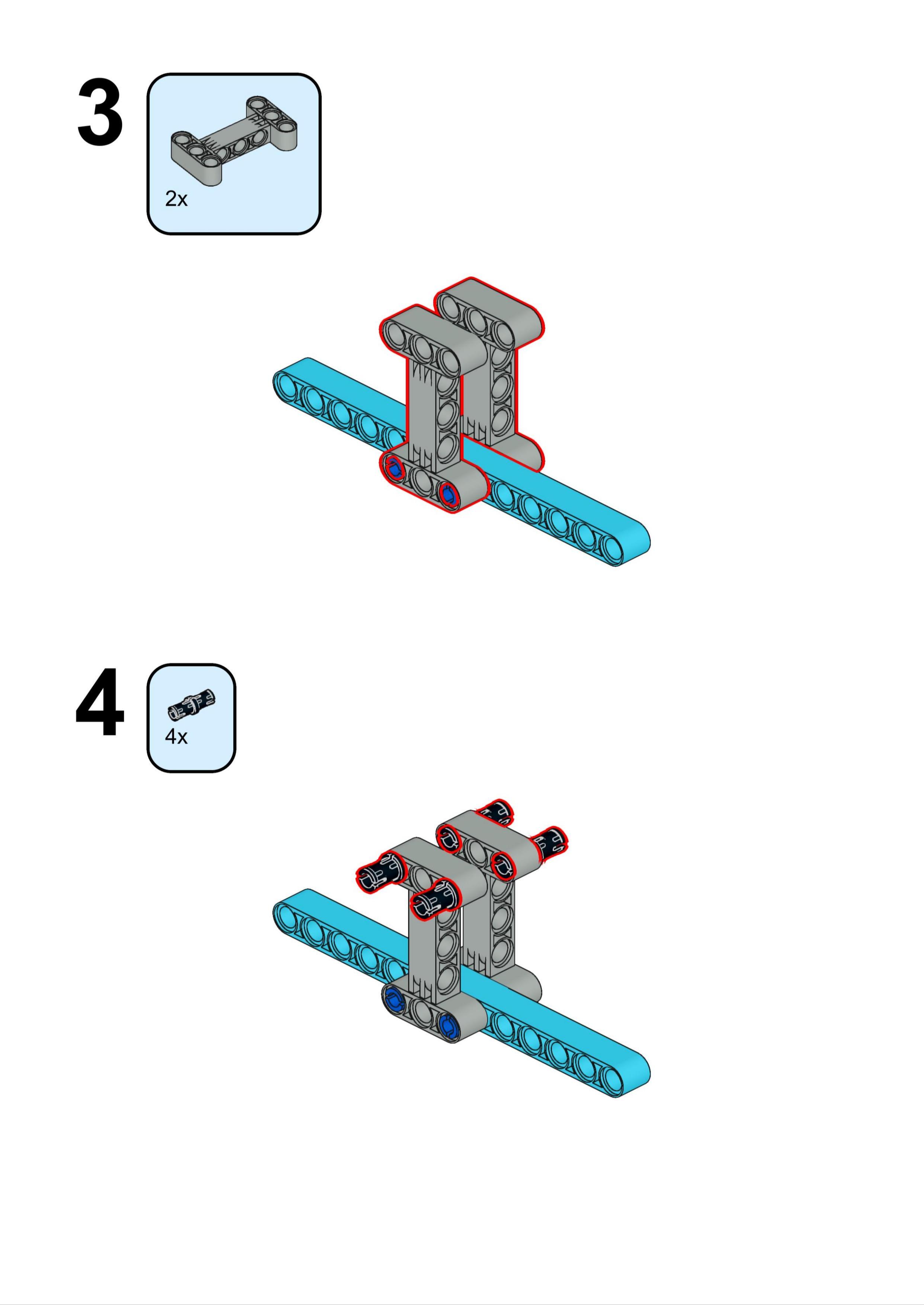 3

2x

4

4x