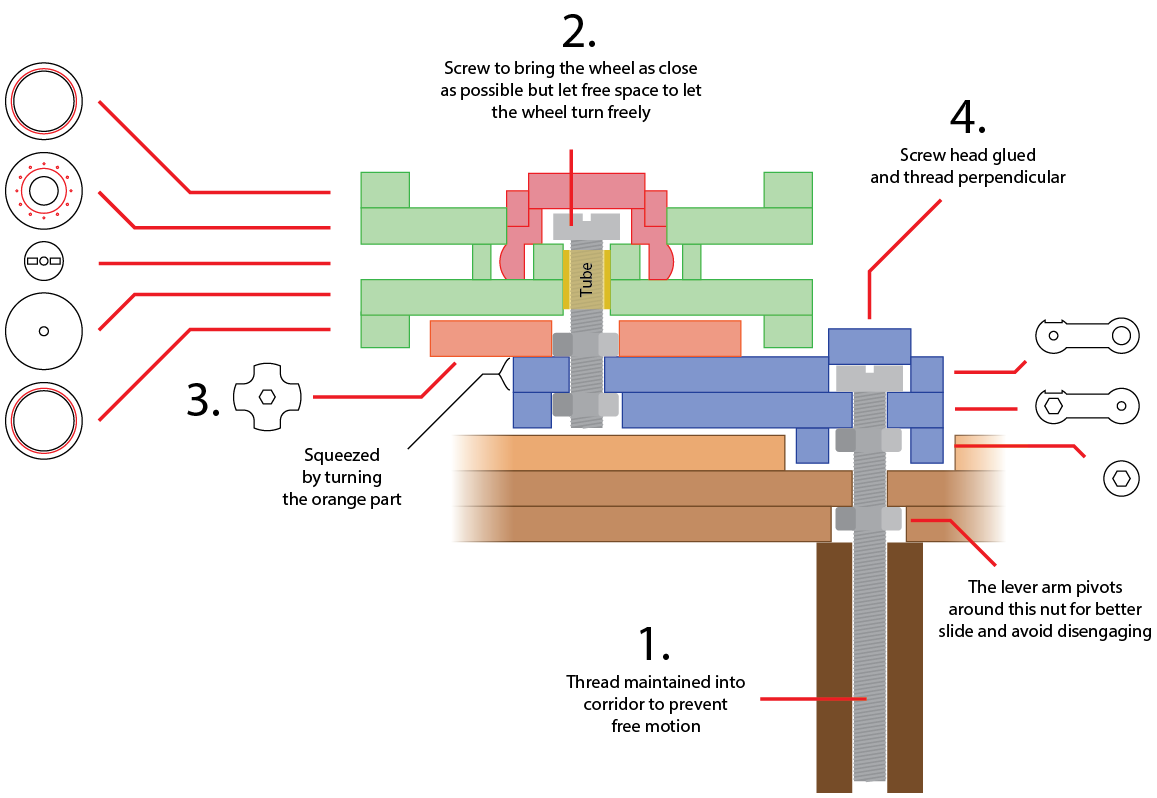 2.

Screw to bring the wheel as close as possible but let free space to let the wheel turn freely

4.

Screw head glued and thread perpendicular

Tube

3.

Squeezed by turning the orange part

The lever arm pivots around this nut for better slide and avoid disengaging

1.

Thread maintained into corridor to prevent free motion