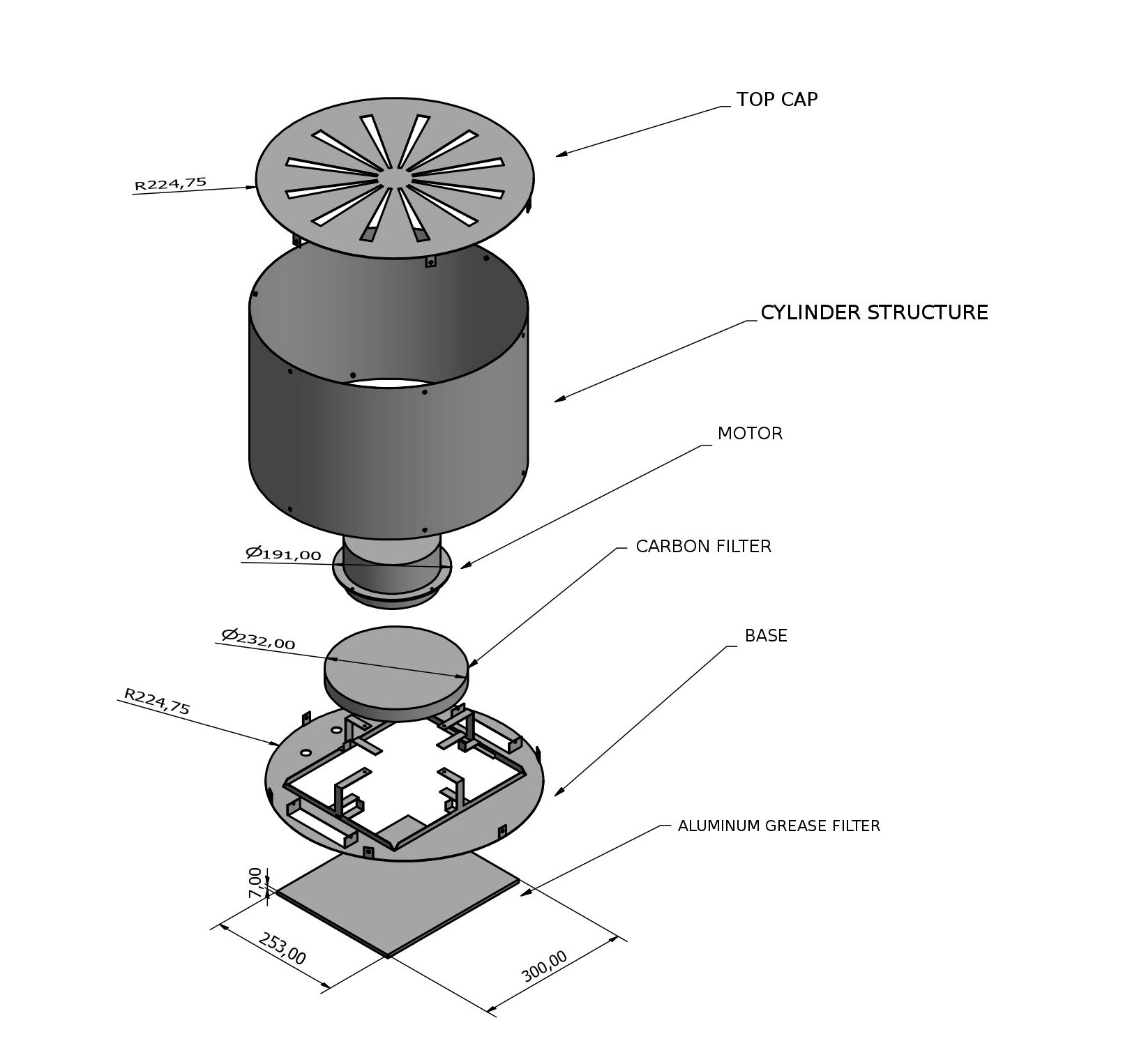 TOP CAP

R224,75

CYLINDER STRUCTURE

MOTOR

Ø191,00

CARBON FILTER

Ø232,00

BASE

R224,75

ALUMINUM GREASE FILTER

7,00

253,00

300,00