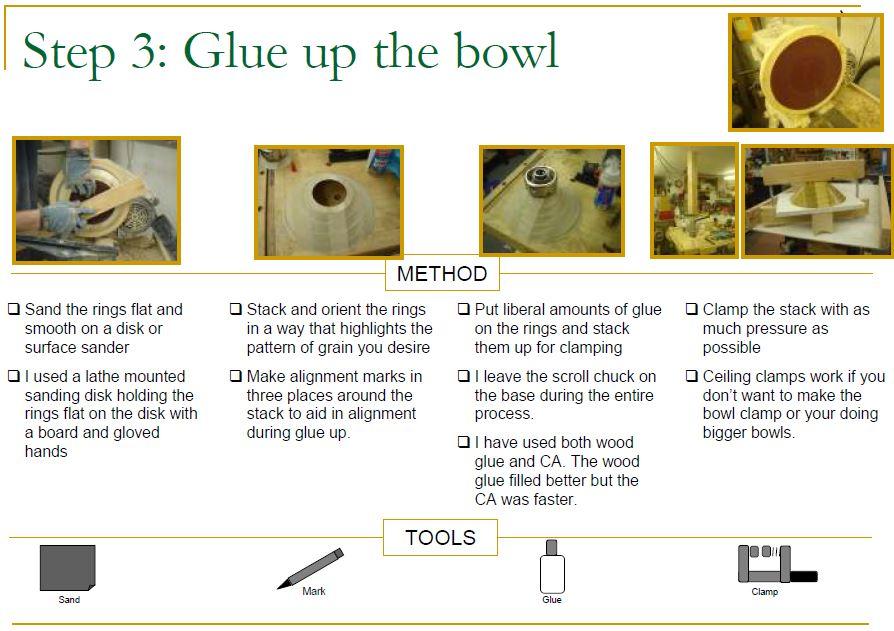 Step 3: Glue up the bowl

METHOD

❑ Sand the rings flat and smooth on a disk or surface sander

❑ I used a lathe mounted sanding disk holding the rings flat on the disk with a board and gloved hands

❑ Stack and orient the rings in a way that highlights the pattern of grain you desire

❑ Make alignment marks in three places around the stack to aid in alignment during glue up.

❑ Put liberal amounts of glue on the rings and stack them up for clamping

❑ I leave the scroll chuck on the base during the entire process.

❑ I have used both wood glue and CA. The wood glue filled better but the CA was faster.

❑ Clamp the stack with as much pressure as possible

❑ Ceiling clamps work if you don't want to make the bowl clamp or your doing bigger bowls.

TOOLS

Sand

Mark

Glue

Clamp