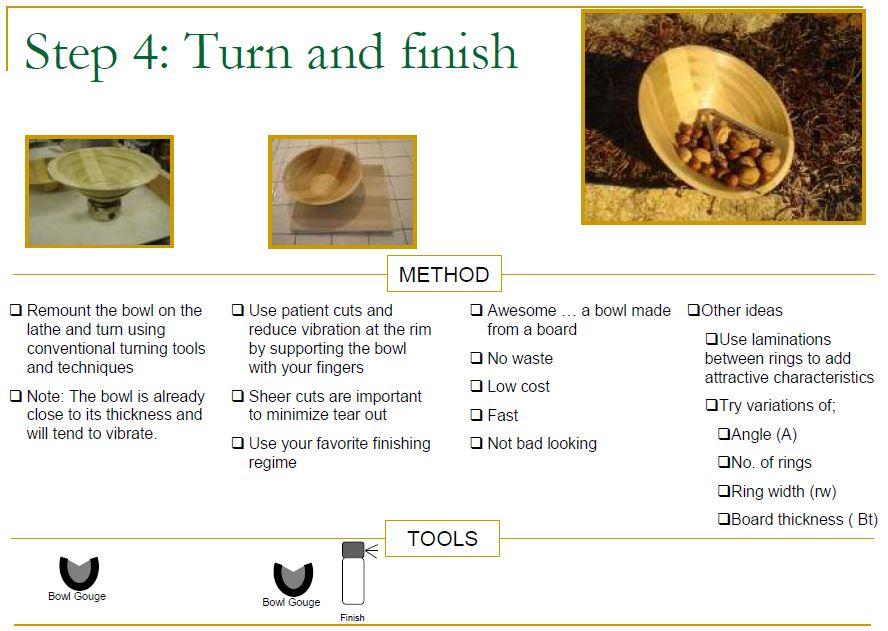 Step 4: Turn and finish

METHOD

❑ Remount the bowl on the lathe and turn using conventional turning tools and techniques

❑ Note: The bowl is already close to its thickness and will tend to vibrate.

❑ Use patient cuts and reduce vibration at the rim by supporting the bowl with your fingers

❑ Sheer cuts are important to minimize tear out

❑ Use your favorite finishing regime

❑ Awesome … a bowl made from a board

❑ No waste

❑ Low cost

❑ Fast

❑ Not bad looking

❑Other ideas

❑Use laminations between rings to add attractive characteristics

❑Try variations of;

❑Angle (A)

❑No. of rings

❑Ring width (rw)

❑Board thickness ( Bt)

TOOLS

Bowl Gouge

Bowl Gouge

Finish