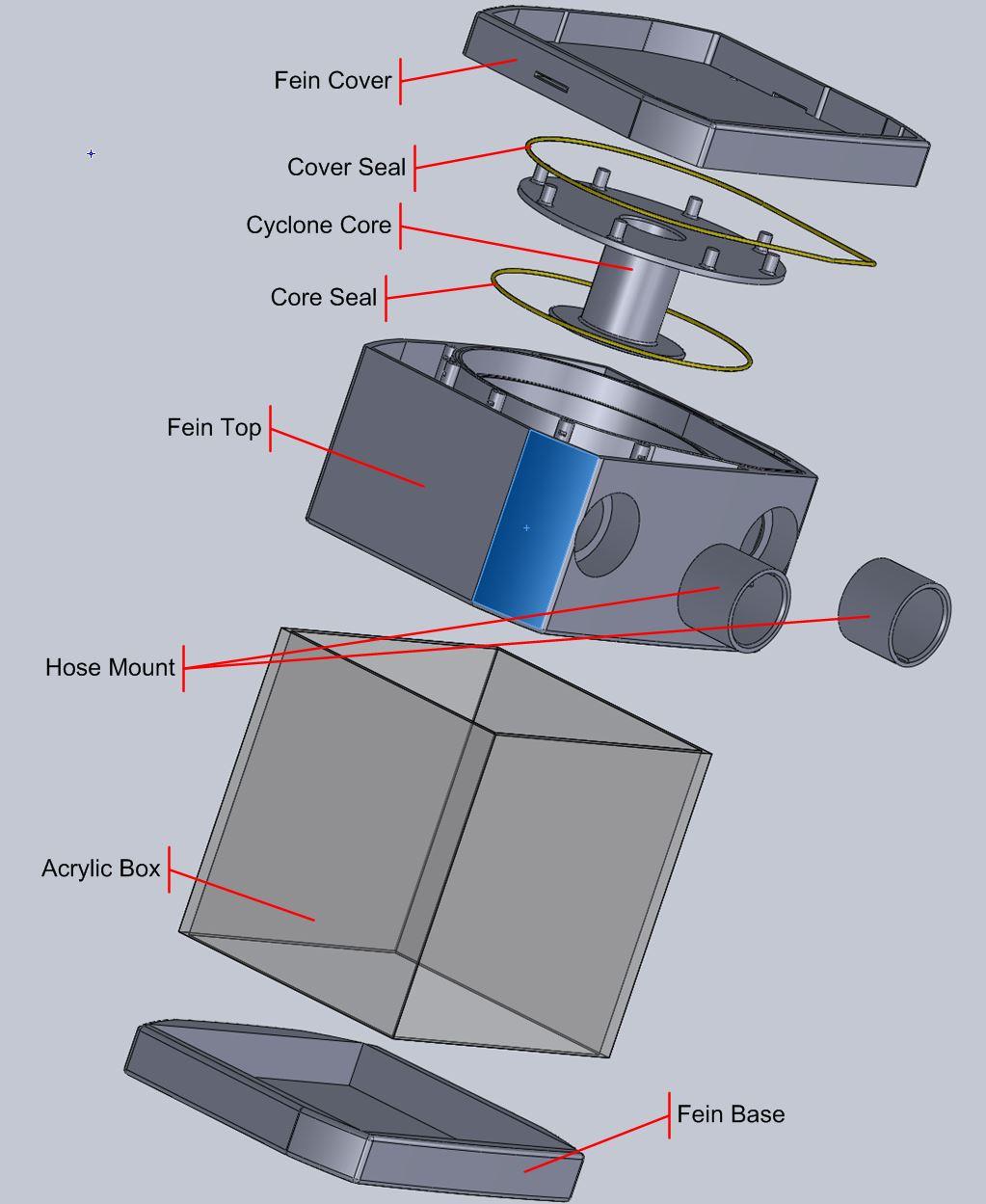 Fein Cover
Cover Seal
Cyclone Core
Core Seal
Fein Top
Hose Mount
Acrylic Box
Fein Base