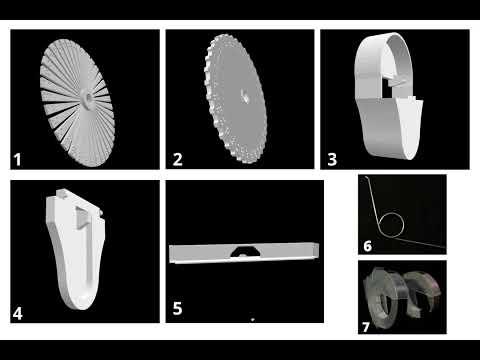 1
2
3
4
5
6
7