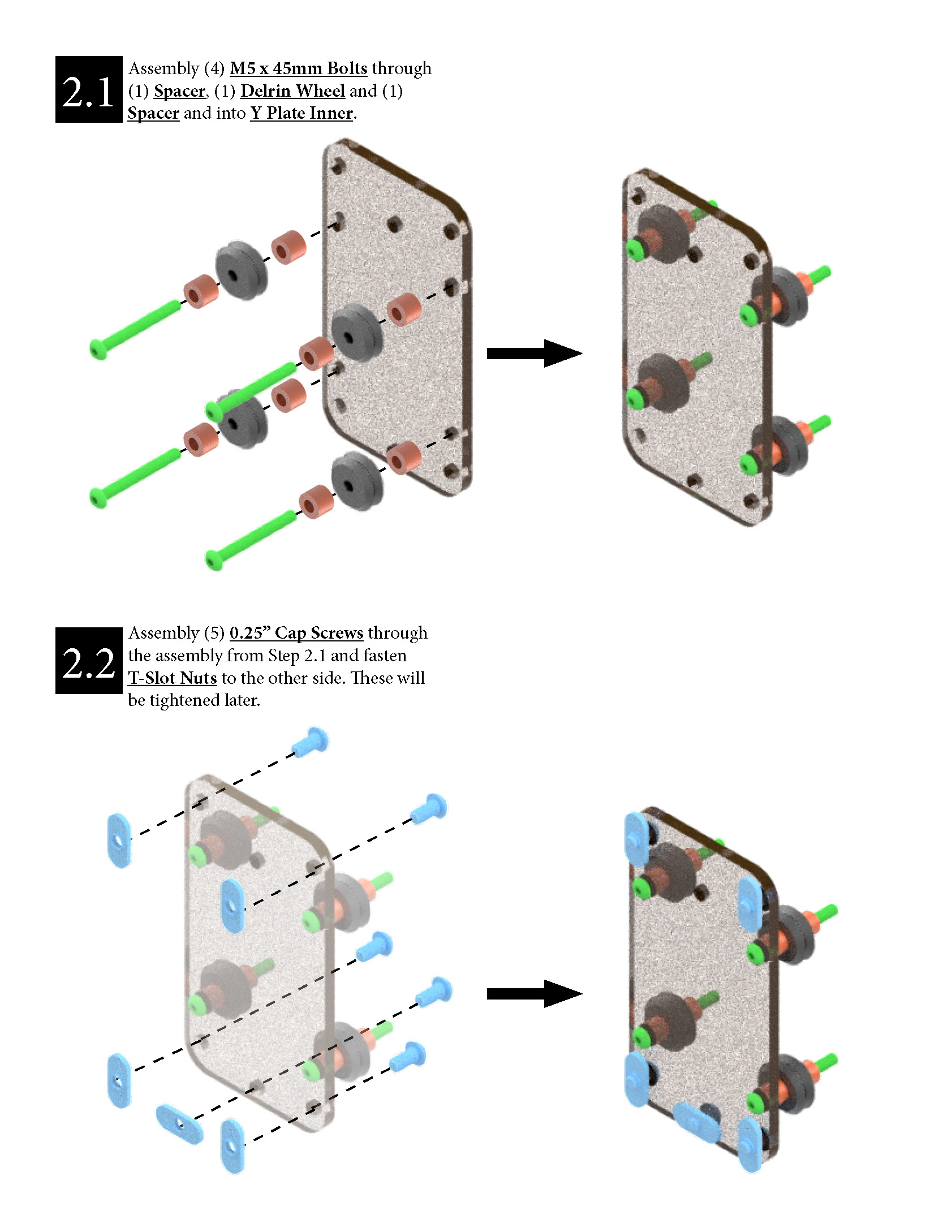 2.1

Assembly (4) M5 x 45mm Bolts through (1) Spacer, (1) Delrin Wheel and (1) Spacer and into Y Plate Inner.

2.2

Assembly (5) 0.25” Cap Screws through the assembly from Step 2.1 and fasten T-Slot Nuts to the other side. These will be tightened later.