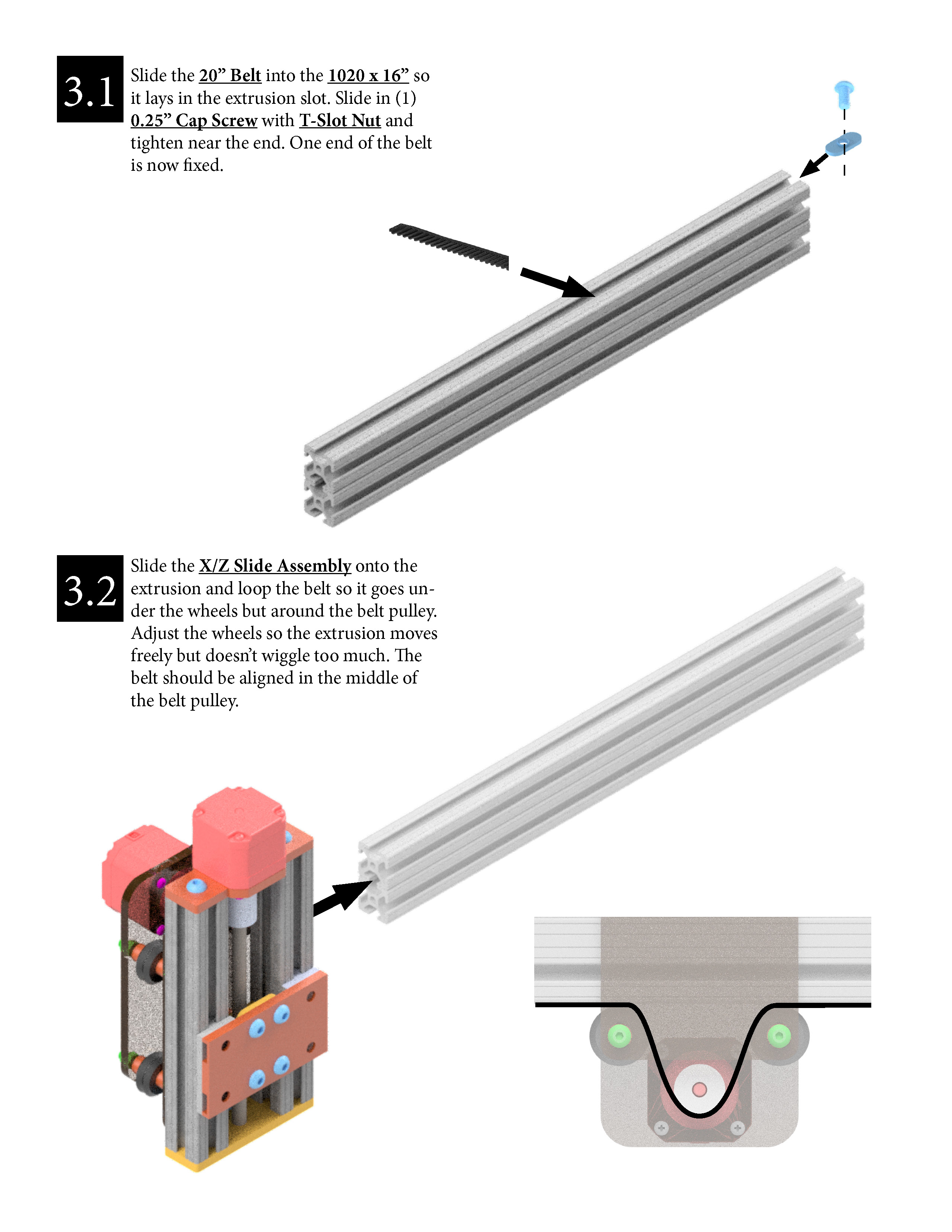 3.1

Slide the 20” Belt into the 1020 x 16” so it lays in the extrusion slot. Slide in (1) 0.25” Cap Screw with T-Slot Nut and tighten near the end. One end of the belt is now fixed.

3.2

Slide the X/Z Slide Assembly onto the extrusion and loop the belt so it goes under the wheels but around the belt pulley. Adjust the wheels so the extrusion moves freely but doesn’t wiggle too much. The belt should be aligned in the middle of the belt pulley.