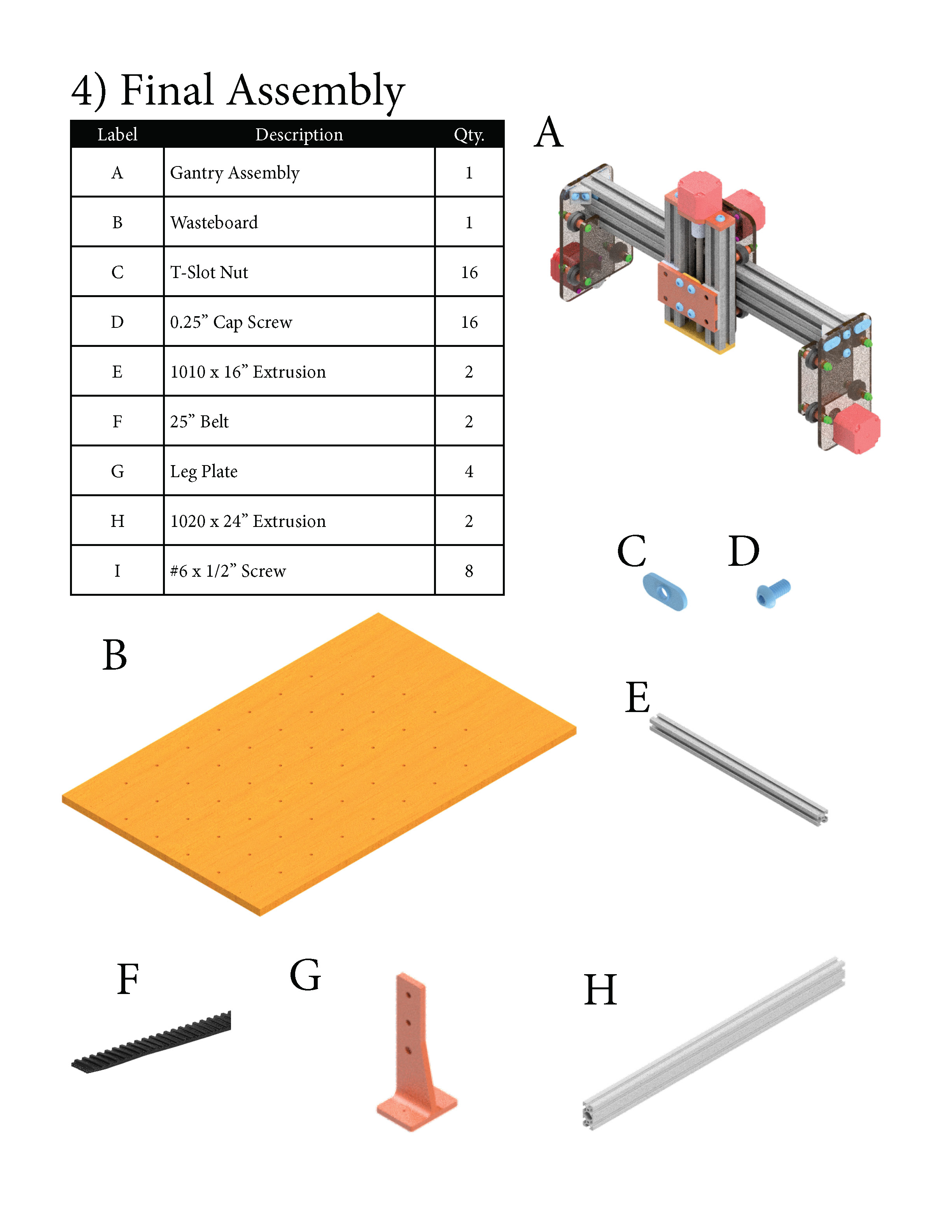 4) Final Assembly

| Label | Description | Qty. |
|---|---|---|
| A | Gantry Assembly | 1 |
| B | Wasteboard | 1 |
| C | T-Slot Nut | 16 |
| D | 0.25” Cap Screw | 16 |
| E | 1010 x 16” Extrusion | 2 |
| F | 25” Belt | 2 |
| G | Leg Plate | 4 |
| H | 1020 x 24” Extrusion | 2 |
| I | #6 x 1/2” Screw | 8 |

A

C

D

B

E

F

G

H