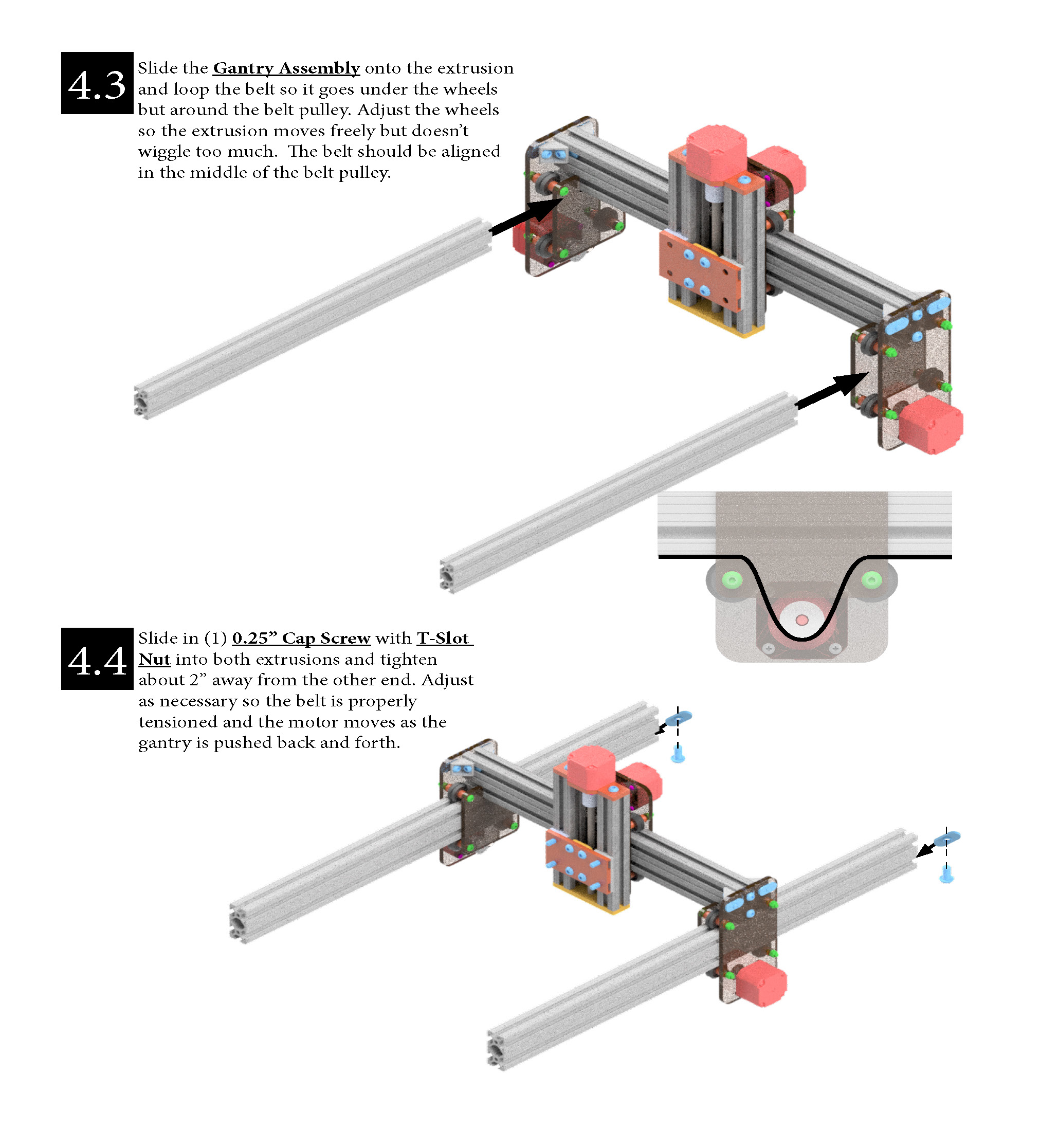 4.3

Slide the Gantry Assembly onto the extrusion and loop the belt so it goes under the wheels but around the belt pulley. Adjust the wheels so the extrusion moves freely but doesn't wiggle too much. The belt should be aligned in the middle of the belt pulley.

4.4

Slide in (1) 0.25" Cap Screw with T-Slot Nut into both extrusions and tighten about 2" away from the other end. Adjust as necessary so the belt is properly tensioned and the motor moves as the gantry is pushed back and forth.