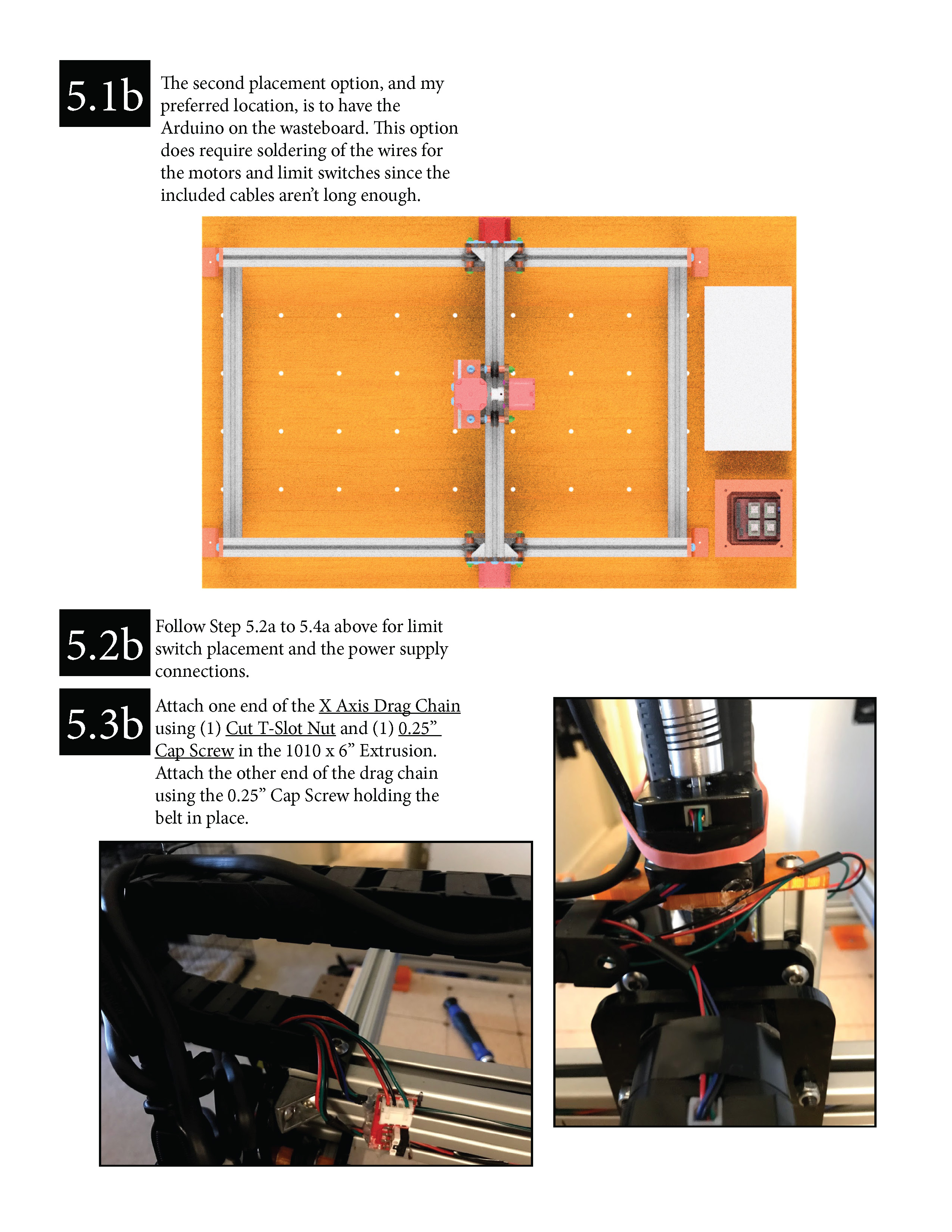 5.1b

The second placement option, and my preferred location, is to have the Arduino on the wasteboard. This option does require soldering of the wires for the motors and limit switches since the included cables aren't long enough.

5.2b

Follow Step 5.2a to 5.4a above for limit switch placement and the power supply connections.

5.3b

Attach one end of the X Axis Drag Chain using (1) Cut T-Slot Nut and (1) 0.25" Cap Screw in the 1010 x 6" Extrusion. Attach the other end of the drag chain using the 0.25" Cap Screw holding the belt in place.