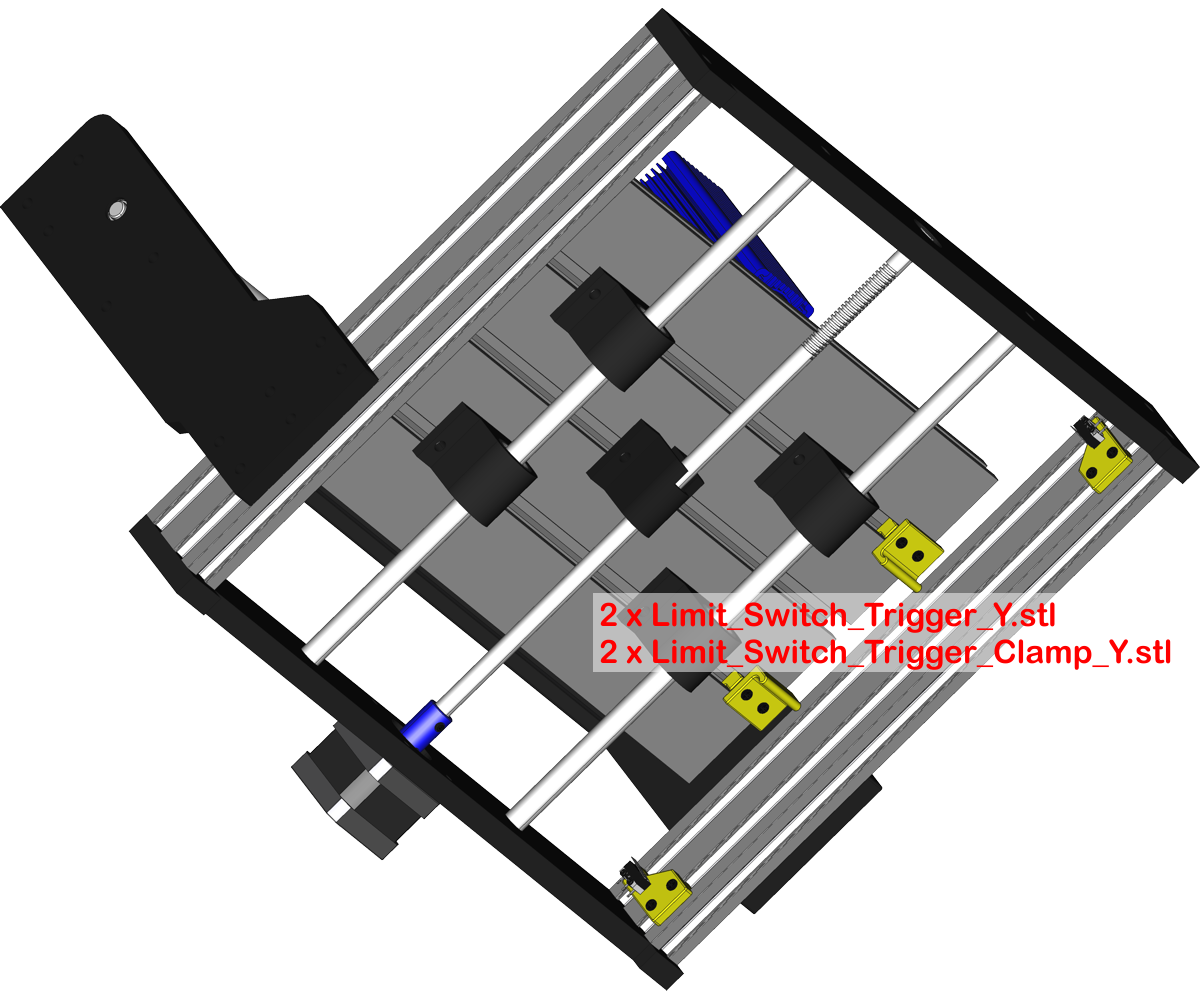 2 x Limit_Switch_Trigger_Y.stl
2 x Limit_Switch_Trigger_Clamp_Y.stl