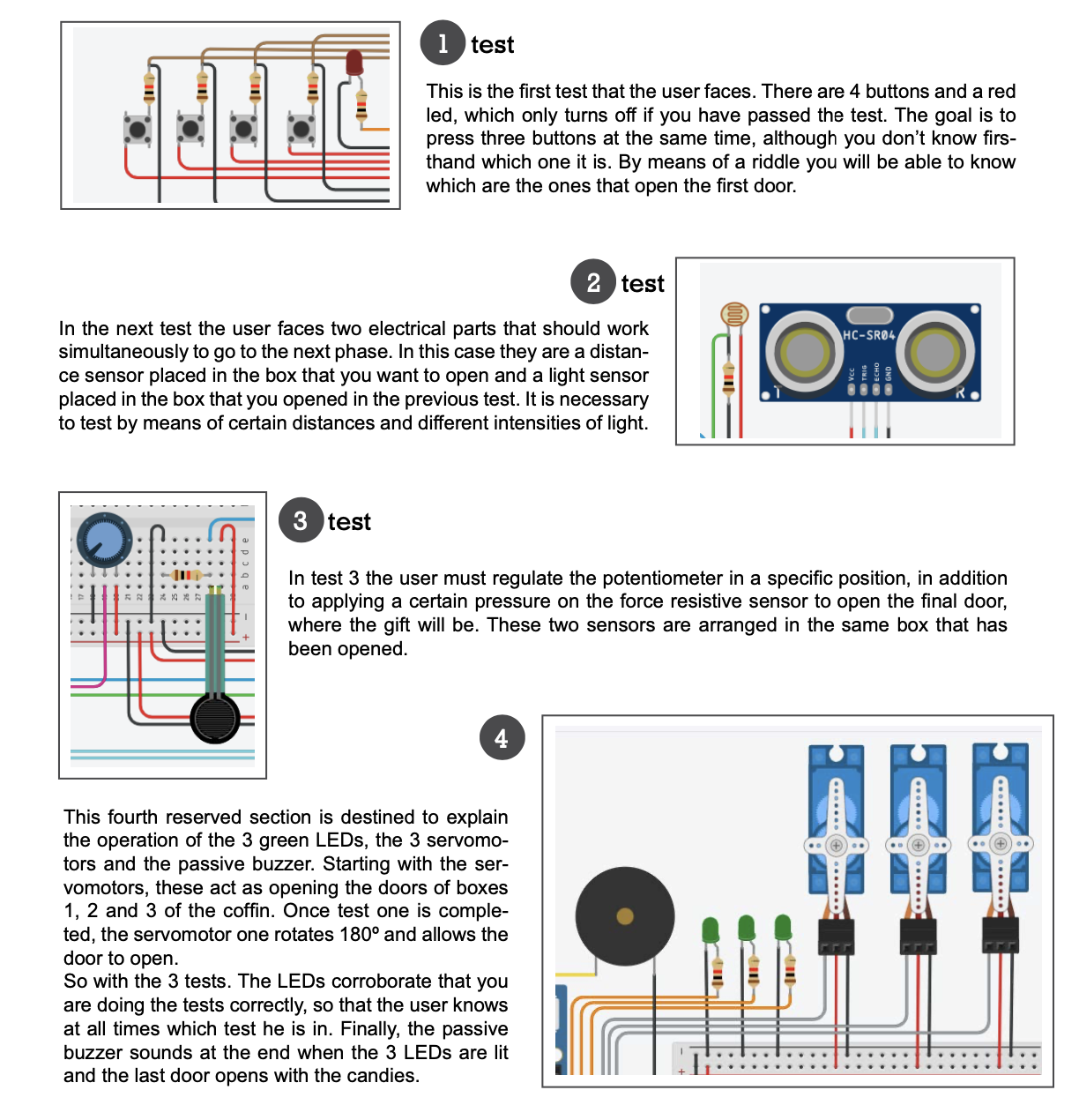 1 test

This is the first test that the user faces. There are 4 buttons and a red led, which only turns off if you have passed the test. The goal is to press three buttons at the same time, although you don't know firsthand which one it is. By means of a riddle you will be able to know which are the ones that open the first door.

2 test

In the next test the user faces two electrical parts that should work simultaneously to go to the next phase. In this case they are a distance sensor placed in the box that you want to open and a light sensor placed in the box that you opened in the previous test. It is necessary to test by means of certain distances and different intensities of light.

HC-SR04

Vcc TRIG ECHO GND

T R

3 test

In test 3 the user must regulate the potentiometer in a specific position, in addition to applying a certain pressure on the force resistive sensor to open the final door, where the gift will be. These two sensors are arranged in the same box that has been opened.

a b c d e

4

This fourth reserved section is destined to explain the operation of the 3 green LEDs, the 3 servomotors and the passive buzzer. Starting with the servomotors, these act as opening the doors of boxes 1, 2 and 3 of the coffin. Once test one is completed, the servomotor one rotates 180º and allows the door to open.
So with the 3 tests. The LEDs corroborate that you are doing the tests correctly, so that the user knows at all times which test he is in. Finally, the passive buzzer sounds at the end when the 3 LEDs are lit and the last door opens with the candies.