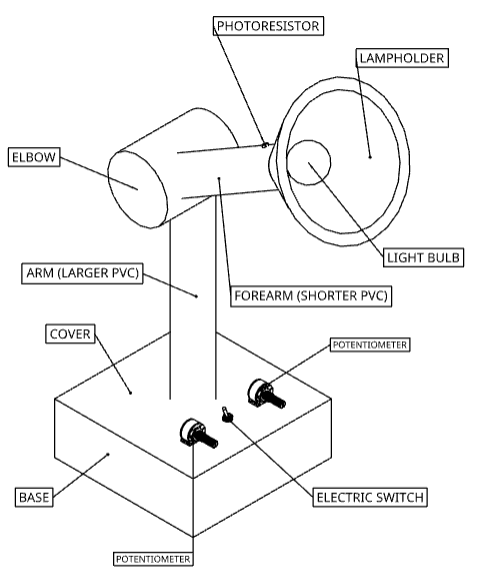 PHOTORESISTOR
LAMPHOLDER
ELBOW
LIGHT BULB
ARM (LARGER PVC)
FOREARM (SHORTER PVC)
COVER
POTENTIOMETER
BASE
ELECTRIC SWITCH
POTENTIOMETER